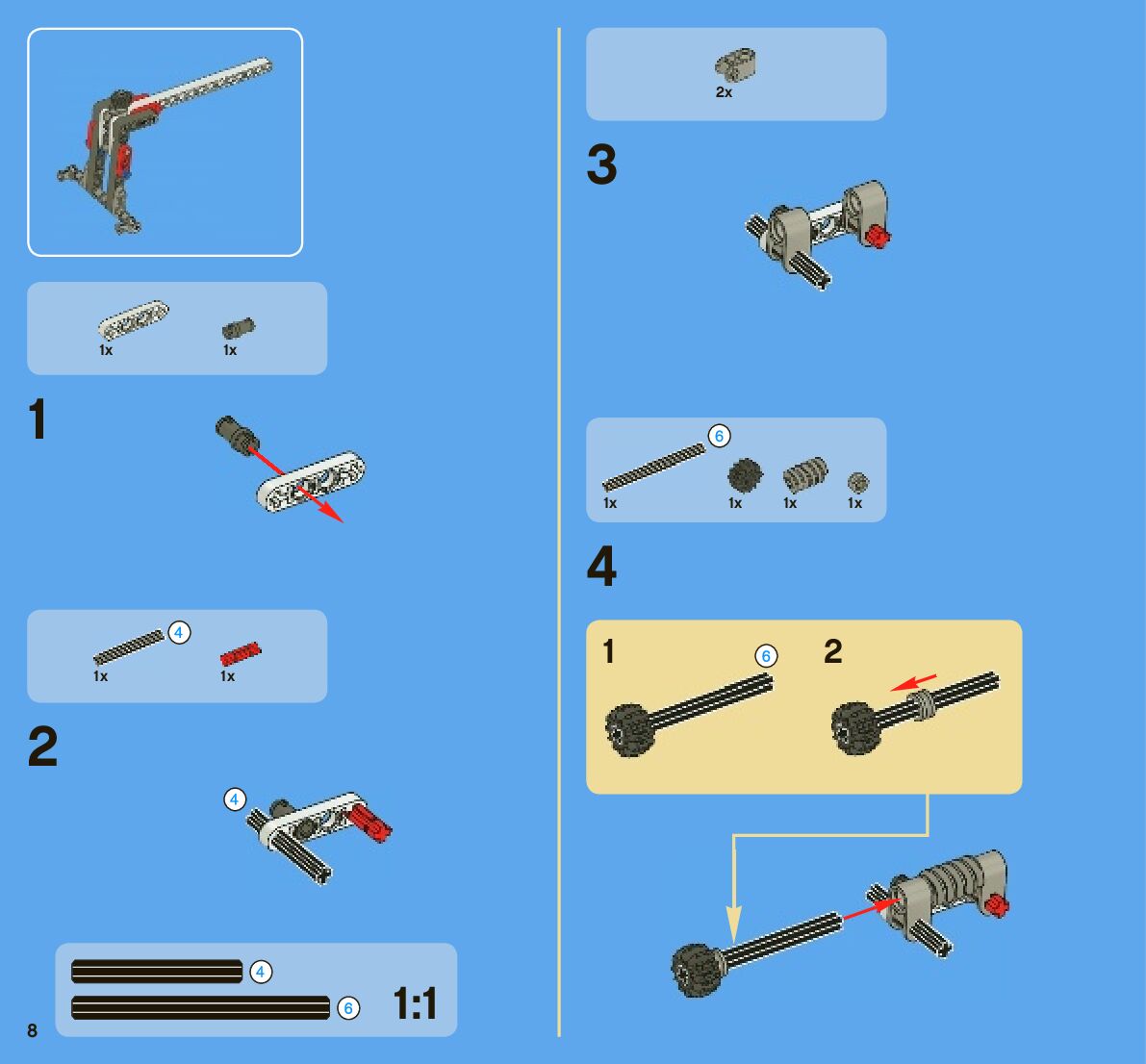 1x 1x

1

4

1x 1x

2

4

4

6

1:1

8

2x

3

6

1x 1x 1x 1x

4

1

6

2