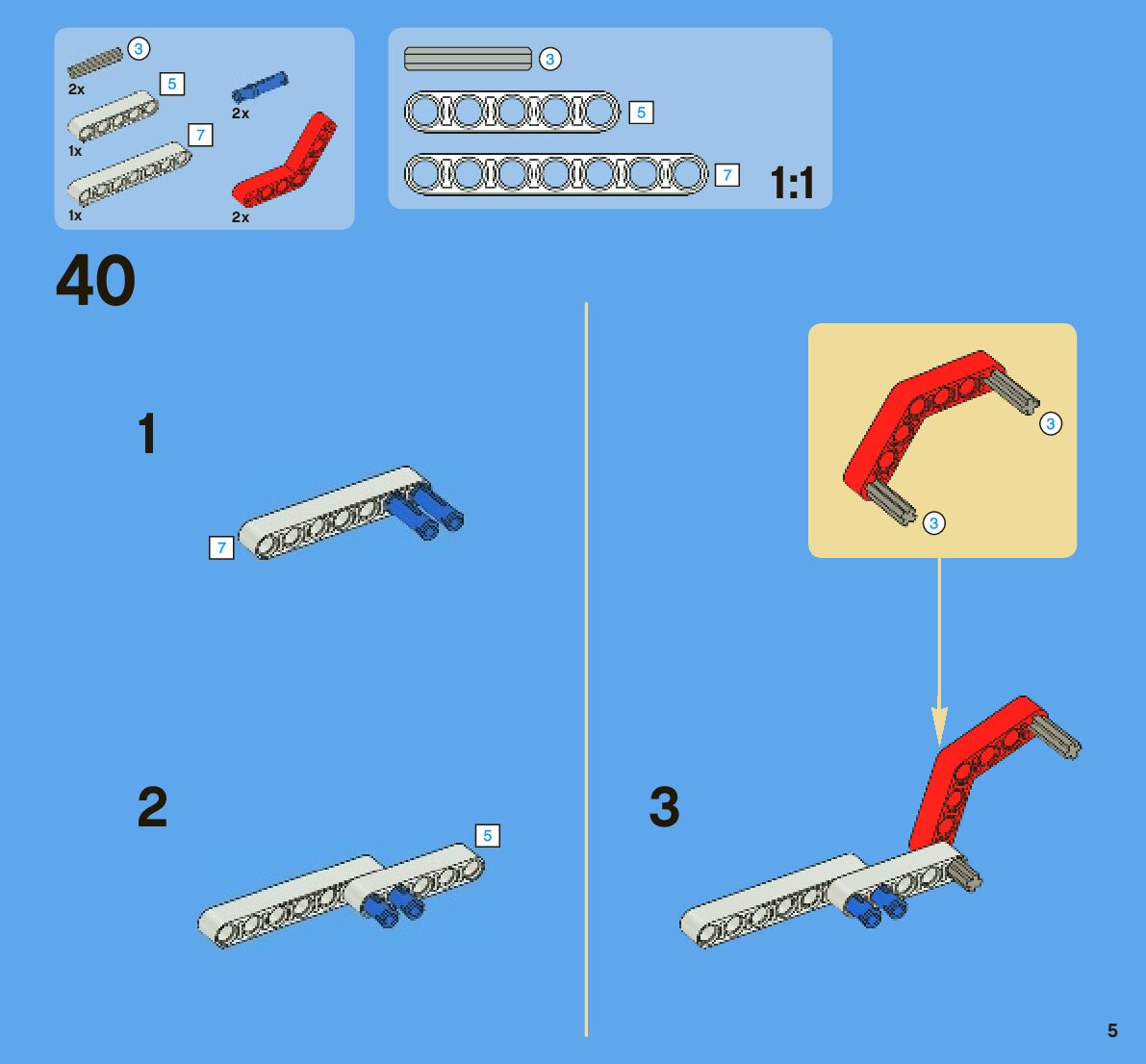 3
2x
5
1x
7
1x
2x
2x

3
5
7
1:1

40

1
7

2
5

3
3

3

5