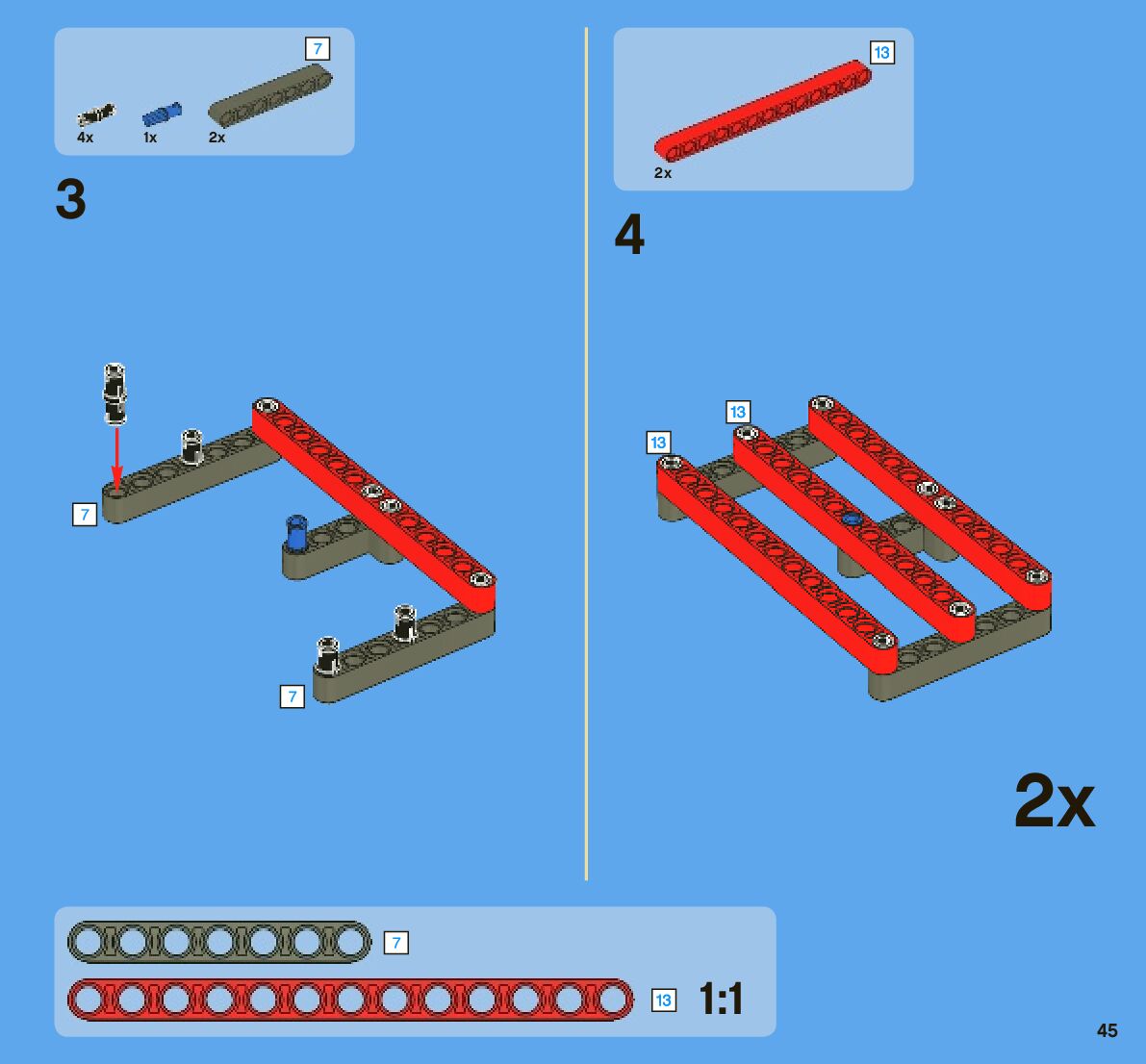 7
4x
1x
2x

3

7

7

13
2x

4

13
13

2x

7
13
1:1

45