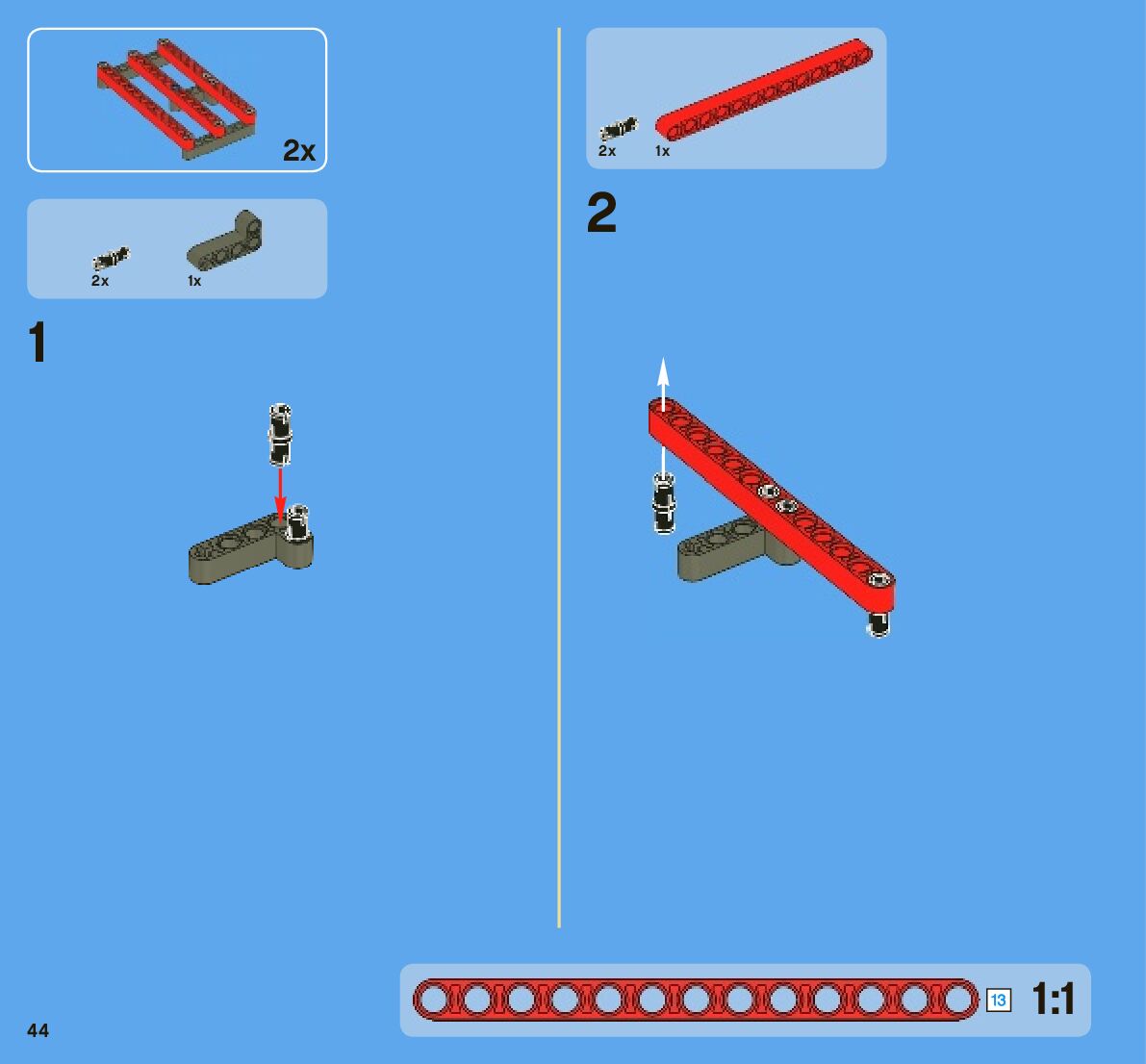 2x

2x
1x

1

2x
1x

2

13
1:1

44