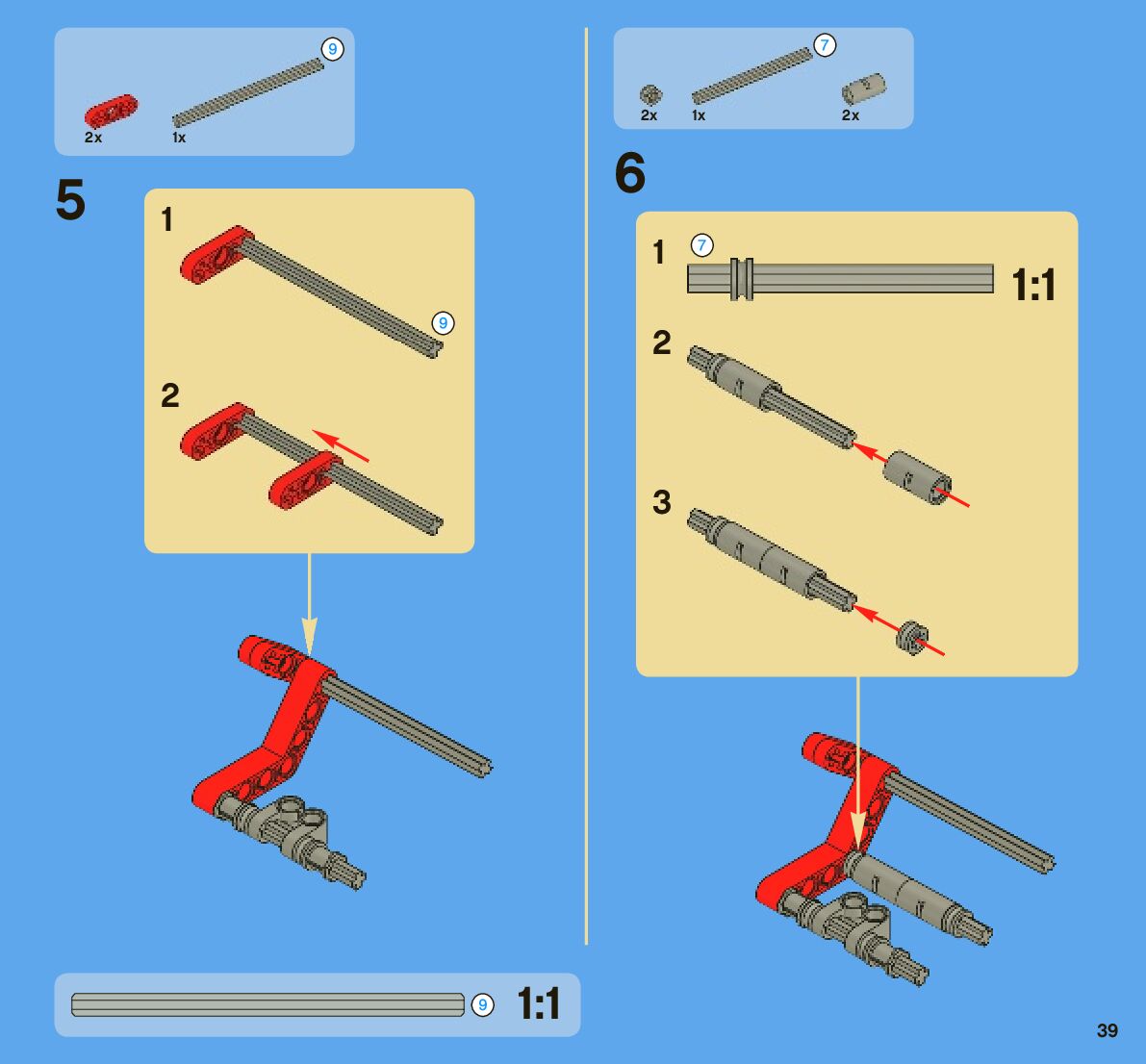 9
2x
1x

5

1
9

2

9
1:1

7
2x
1x
2x

6

1
7
1:1

2

3

39