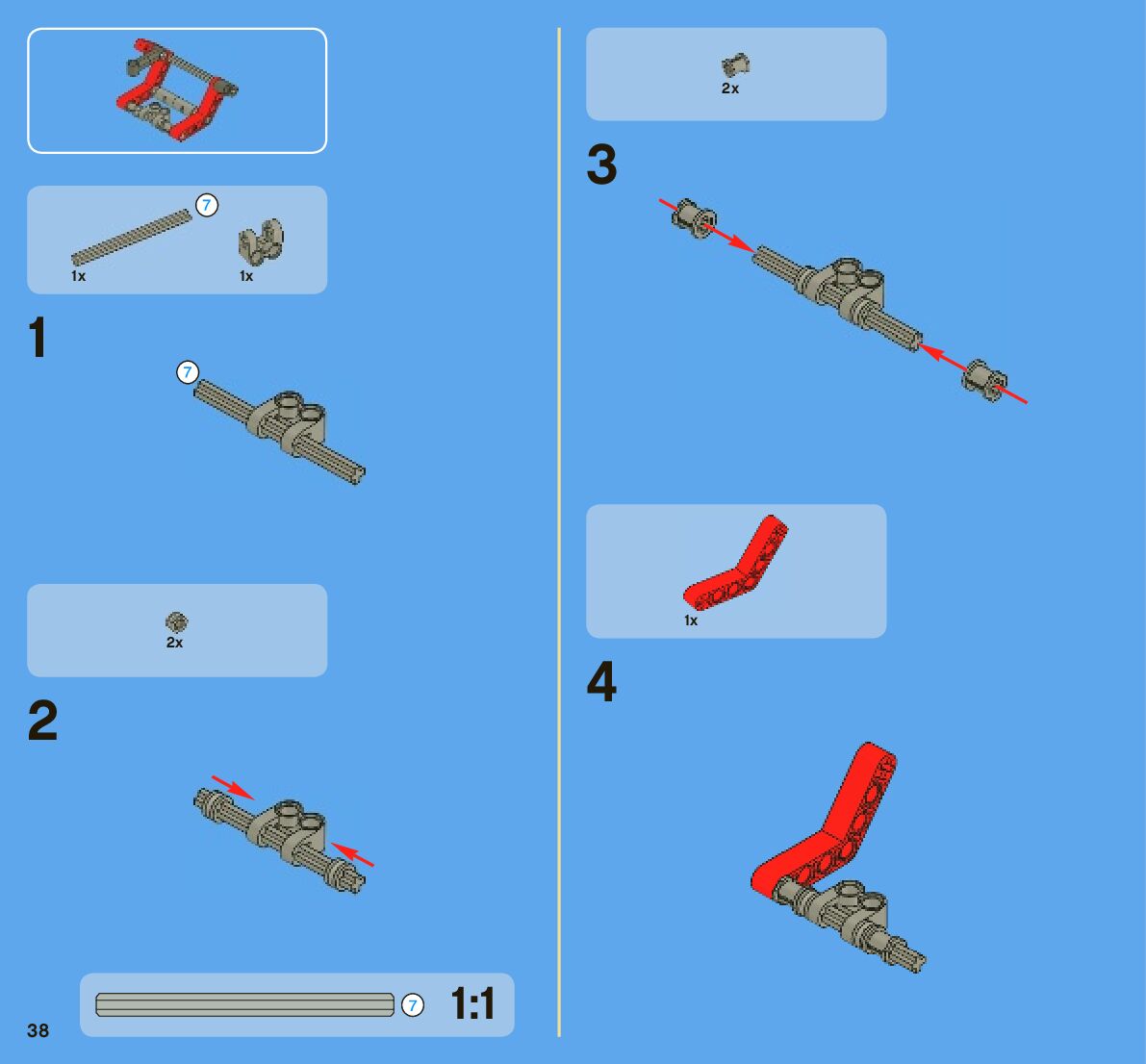 7
1x
1x

1

7

2x

2

7
1:1

38

2x

3

1x

4