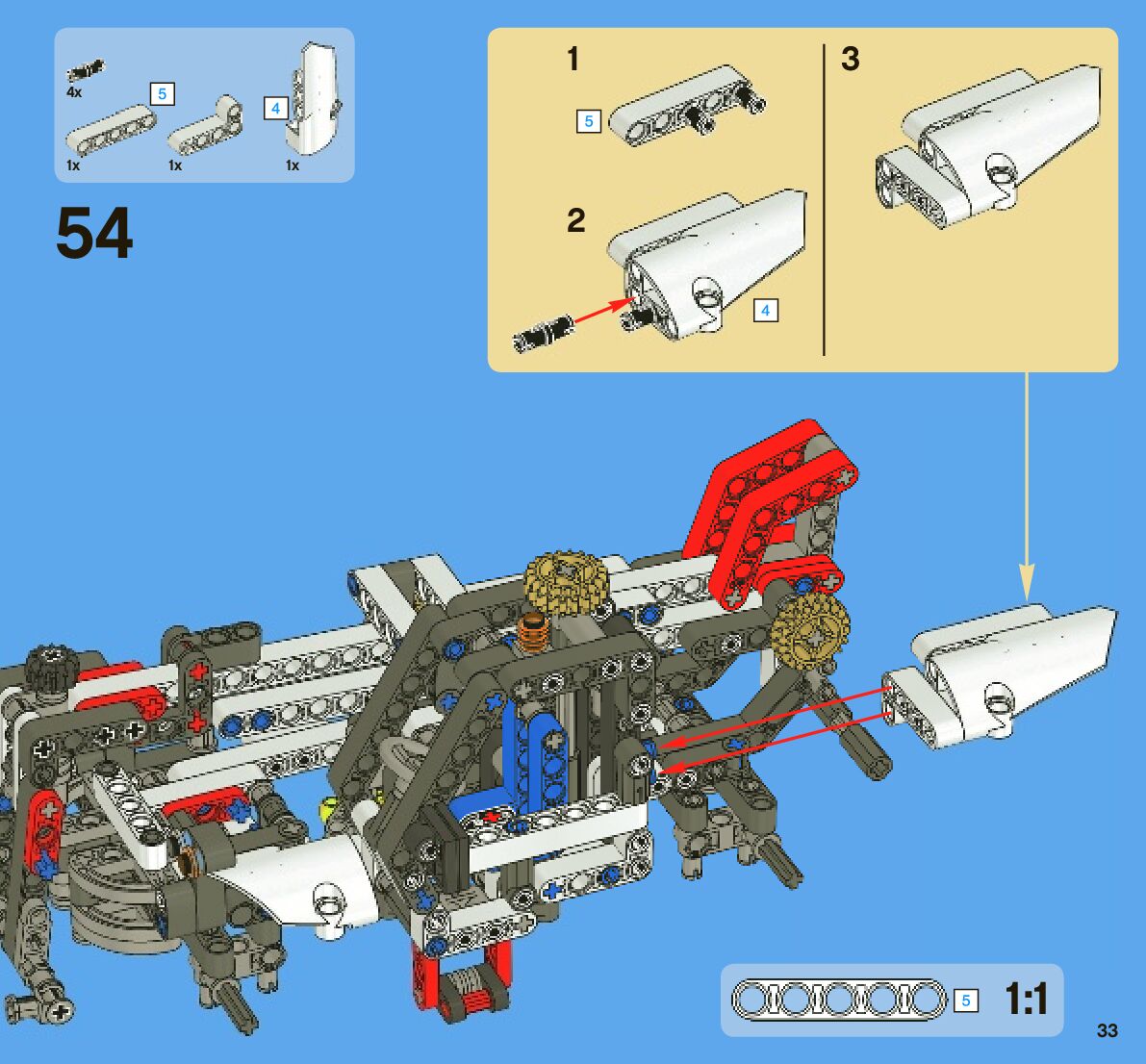 4x
5
4
1x
1x
1x

54

1
5

2
4

3

5
1:1

33