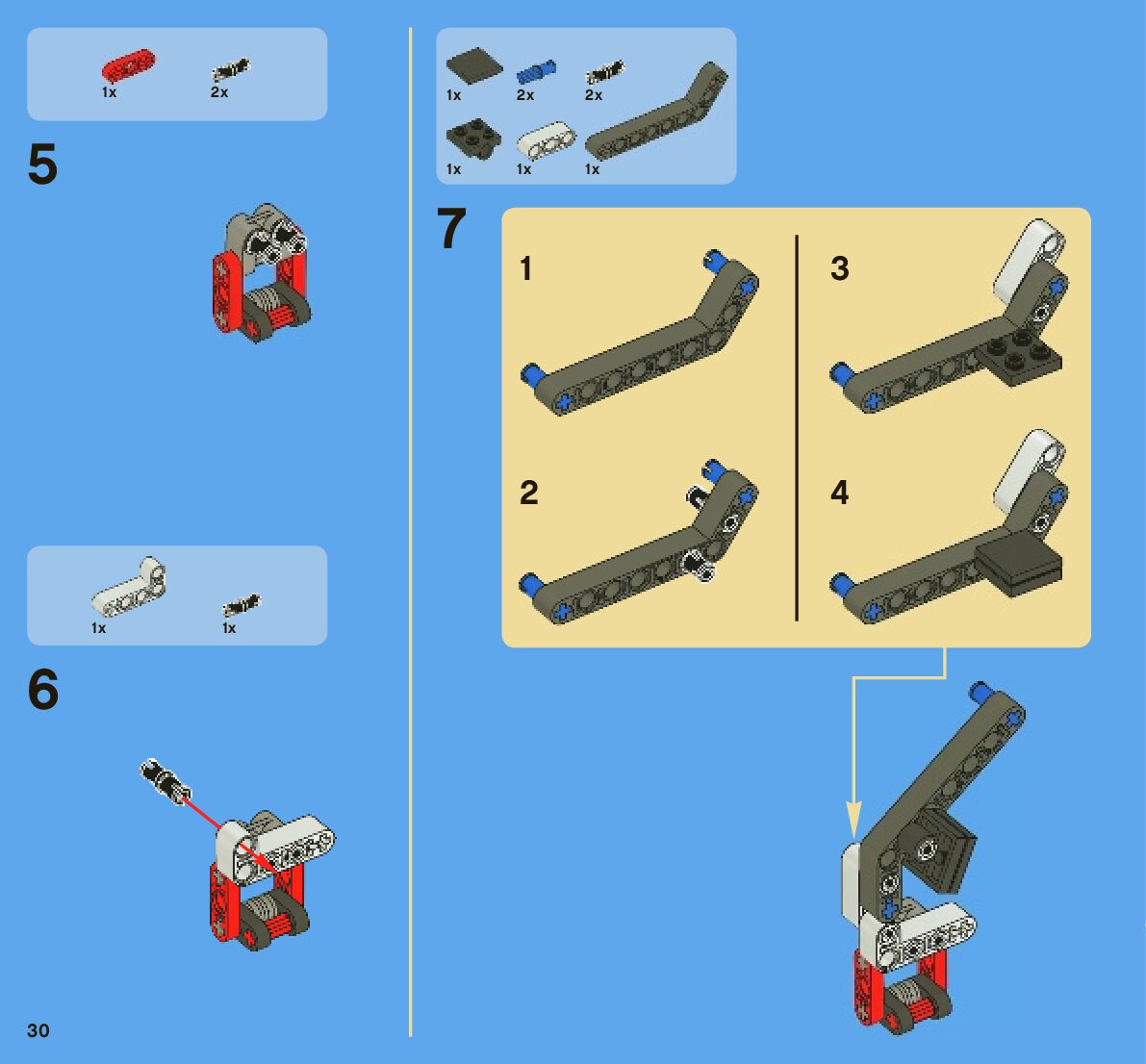 1x 2x

5

1x 1x

6

30

1x 2x 2x

1x 1x 1x

7

1

2

3

4