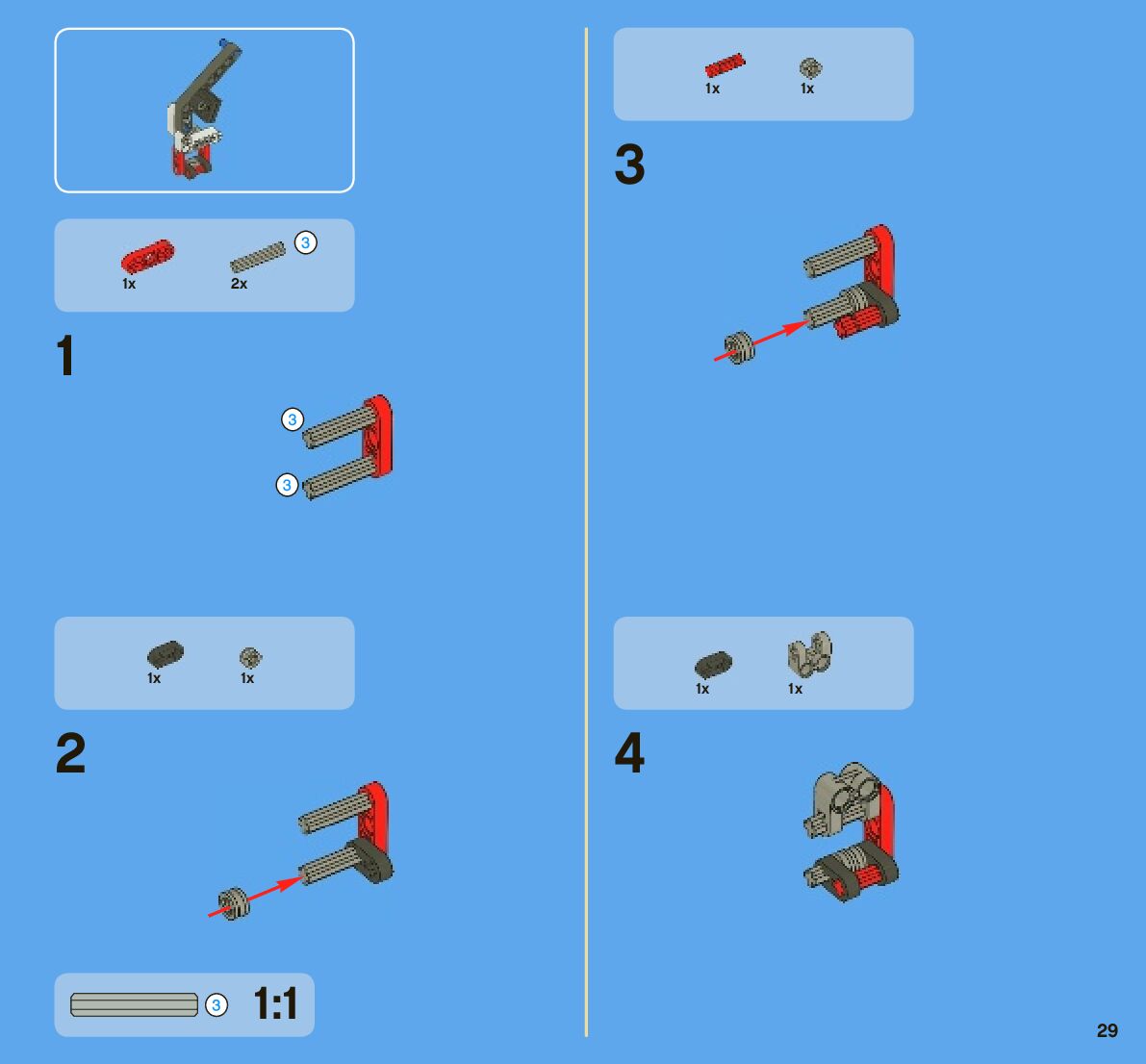 1x
2x
3

1

3
3

1x
1x

2

3
1:1

1x
1x

3

1x
1x

4

29