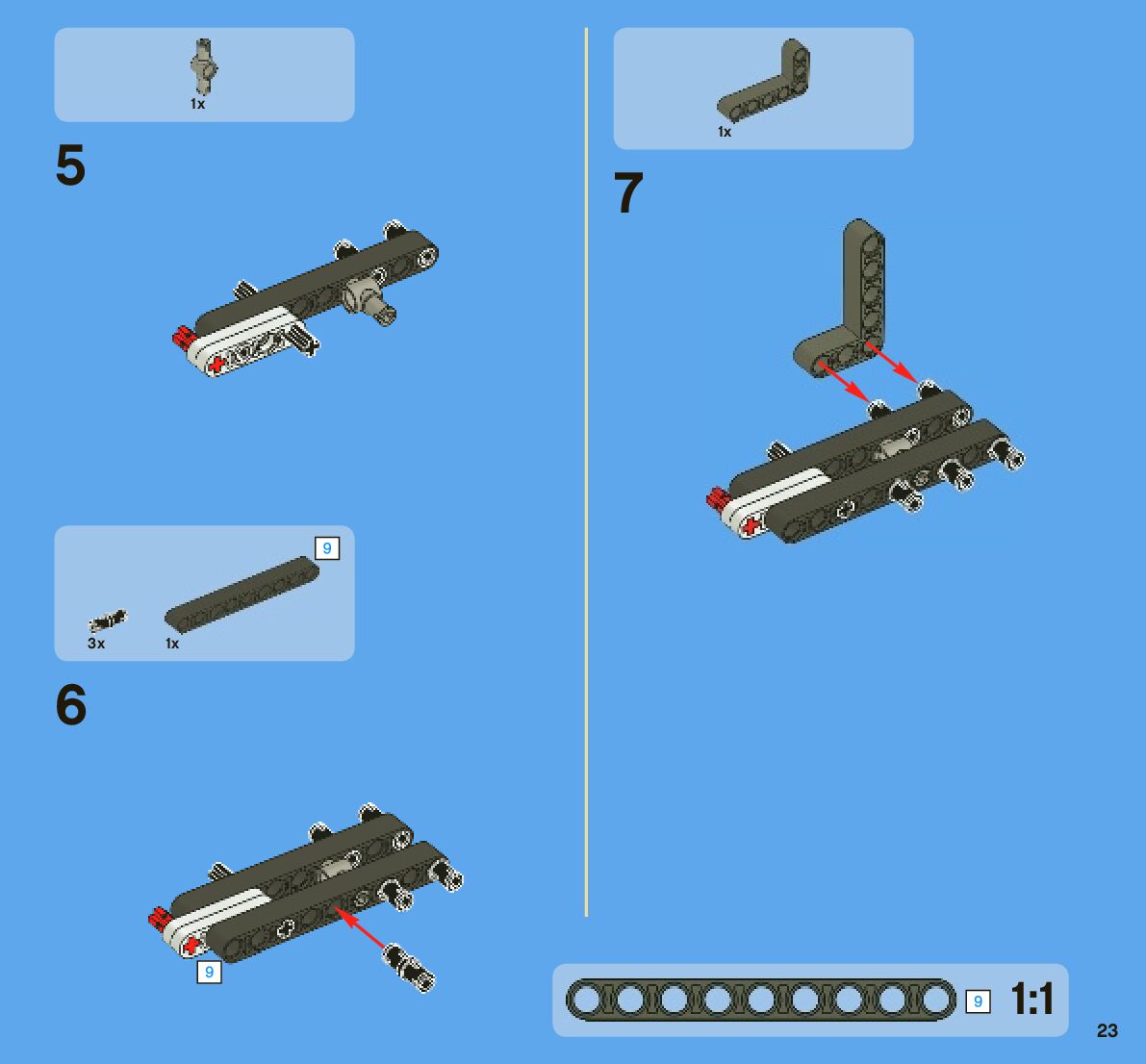 1x

5

9

3x 1x

6

9

1x

7

9 1:1

23