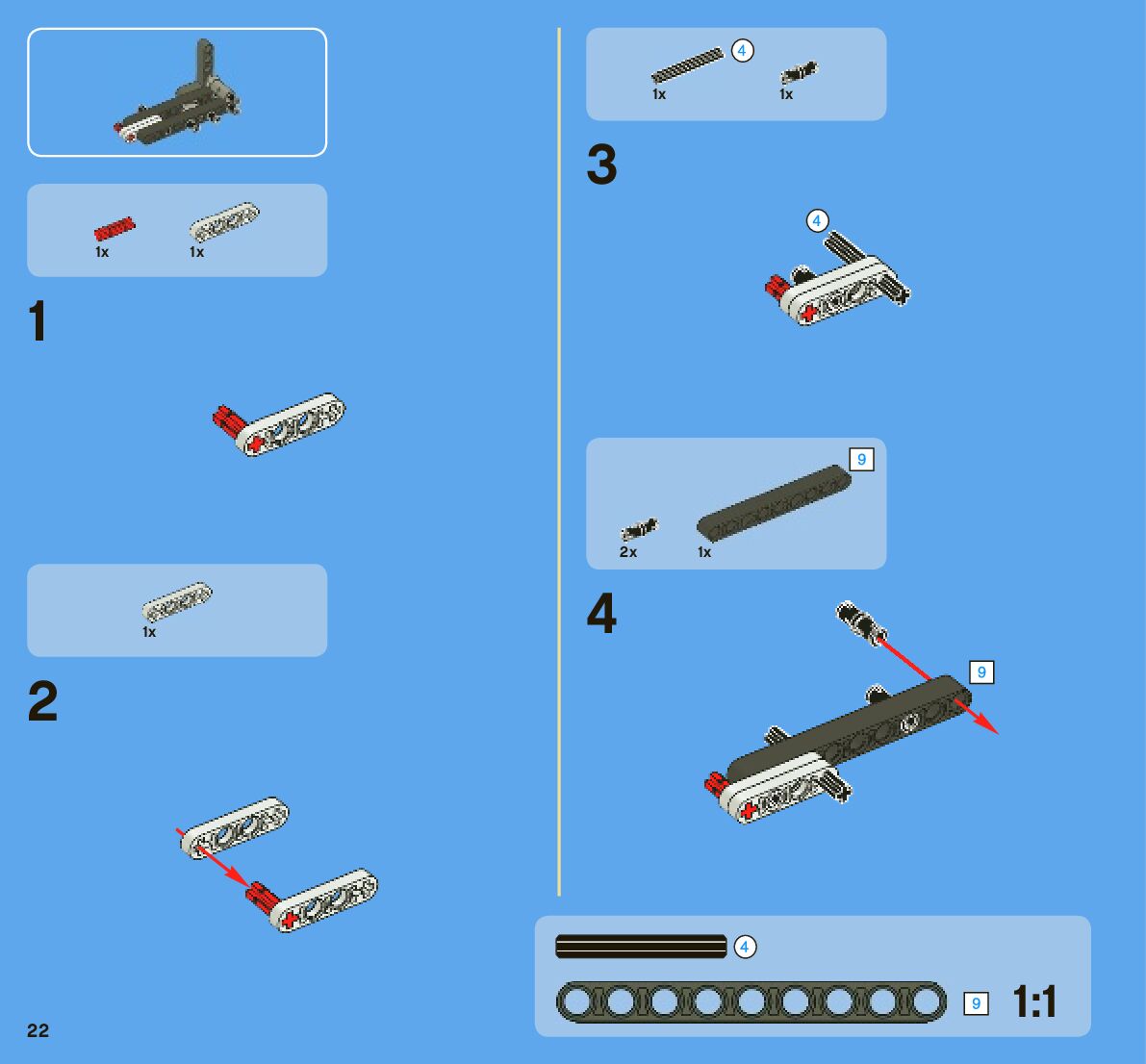 1x 1x

1

1x

2

4

1x 1x

3

4

9

2x 1x

4

9

4

9 1:1

22