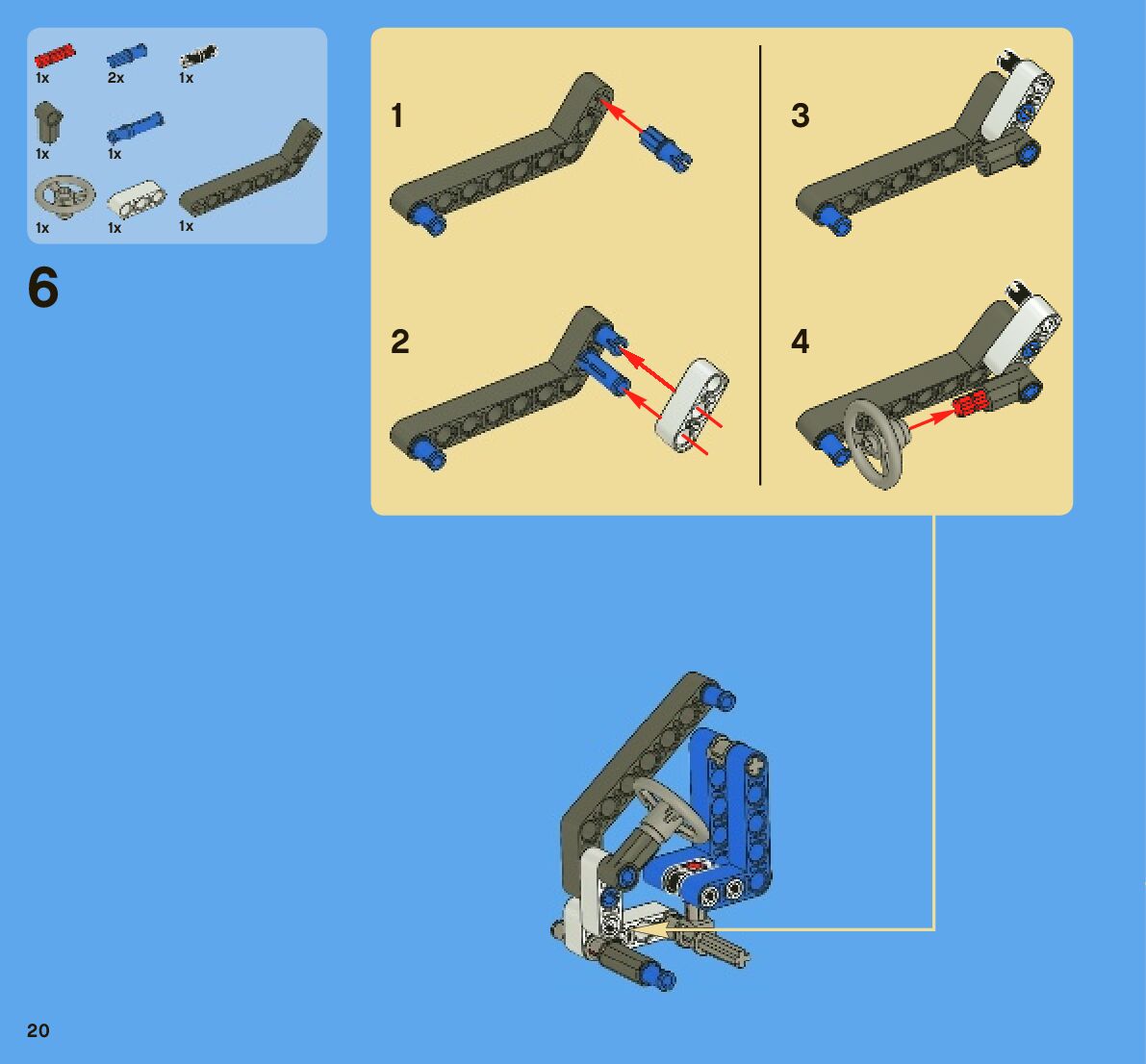 1x
2x
1x
1x
1x
1x
1x
1x

6

1

2

3

4

20