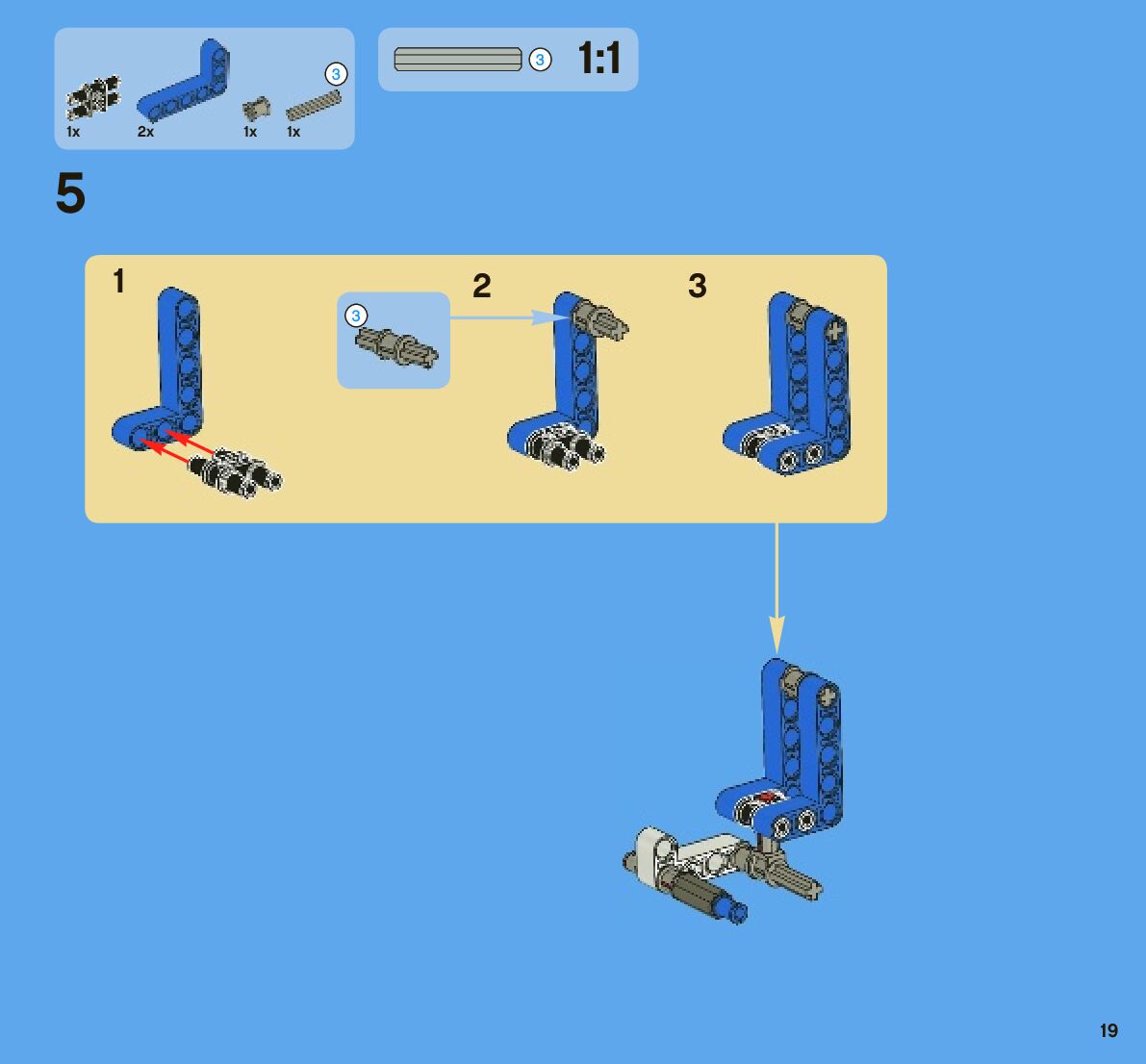 1x 2x 1x 3 1x

3 1:1

5

1

3

2

3

19