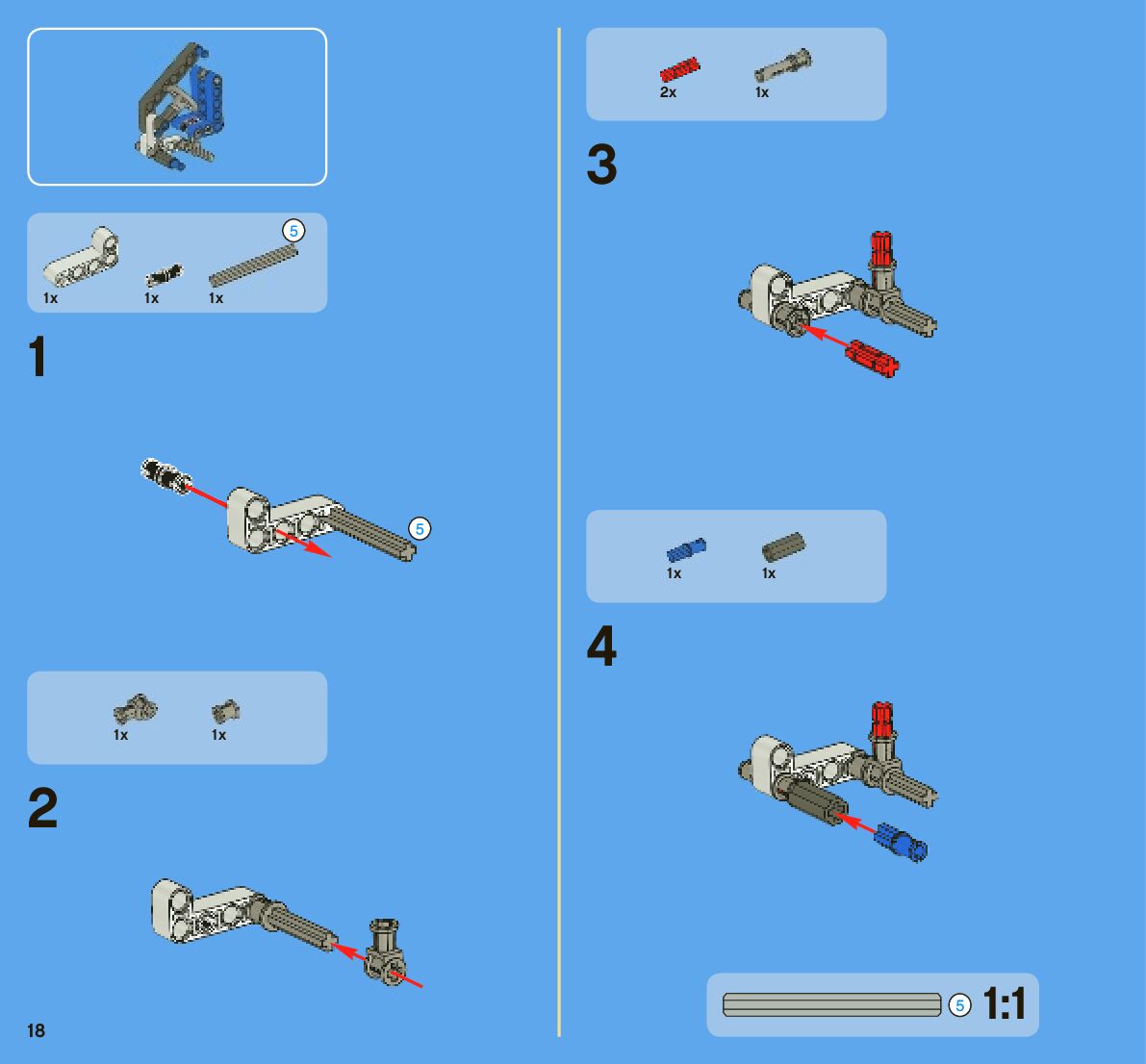 5

1x 1x 1x

1

5

1x 1x

2

18

2x 1x

3

1x 1x

4

5 1:1