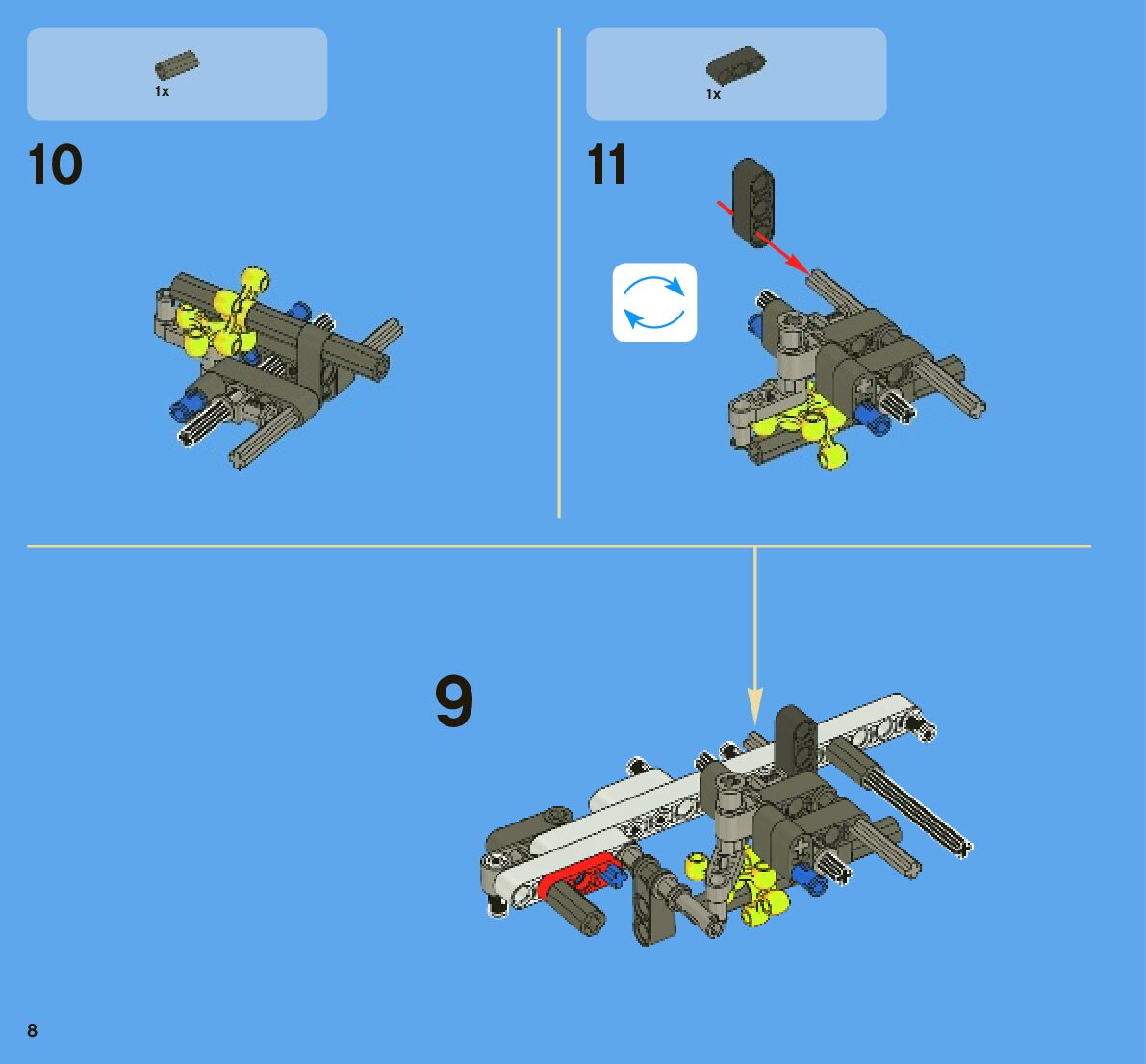 1x

10

1x

11

9

8