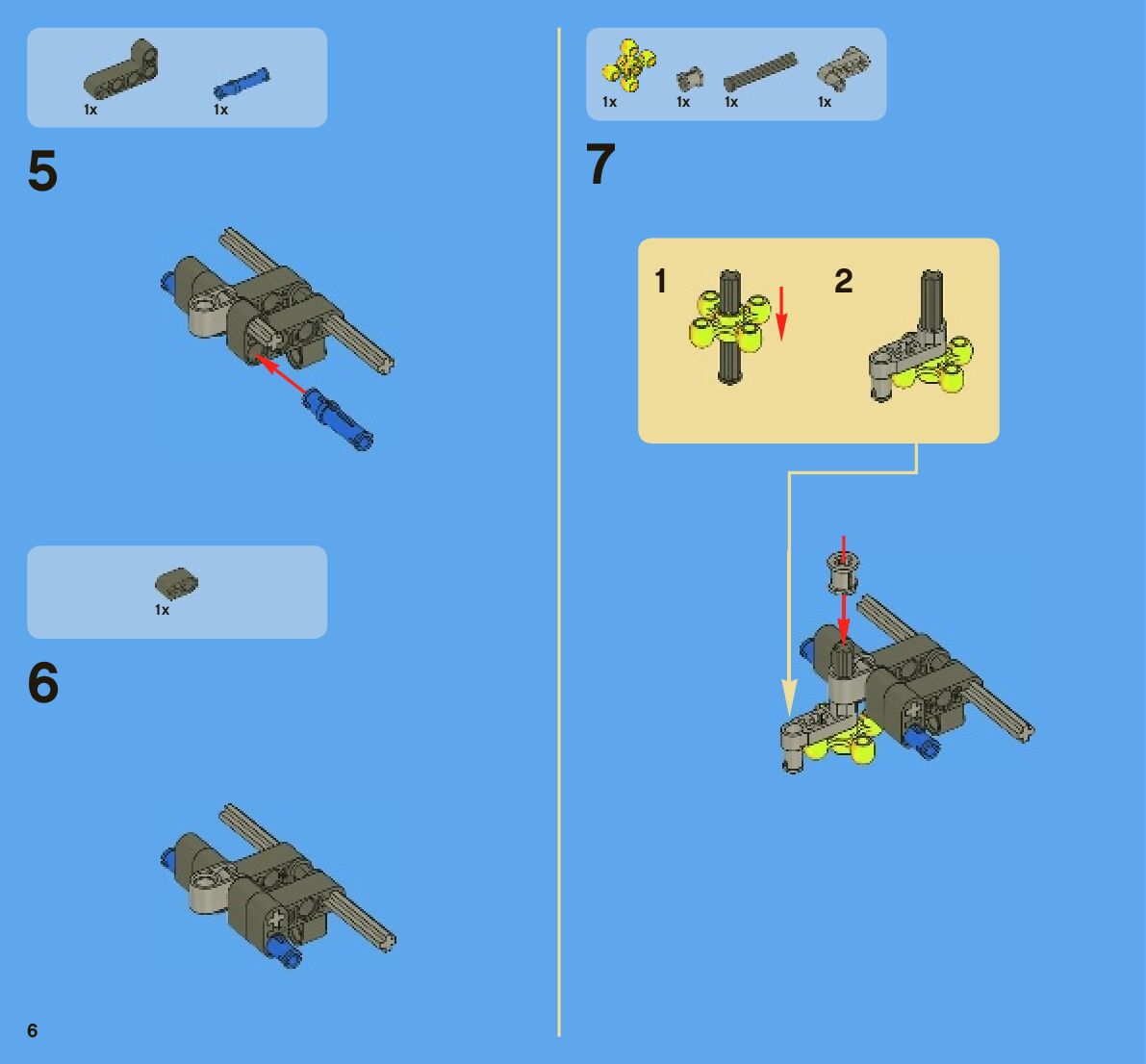 1x 1x

5

1x

6

6

1x 1x 1x 1x

7

1

2