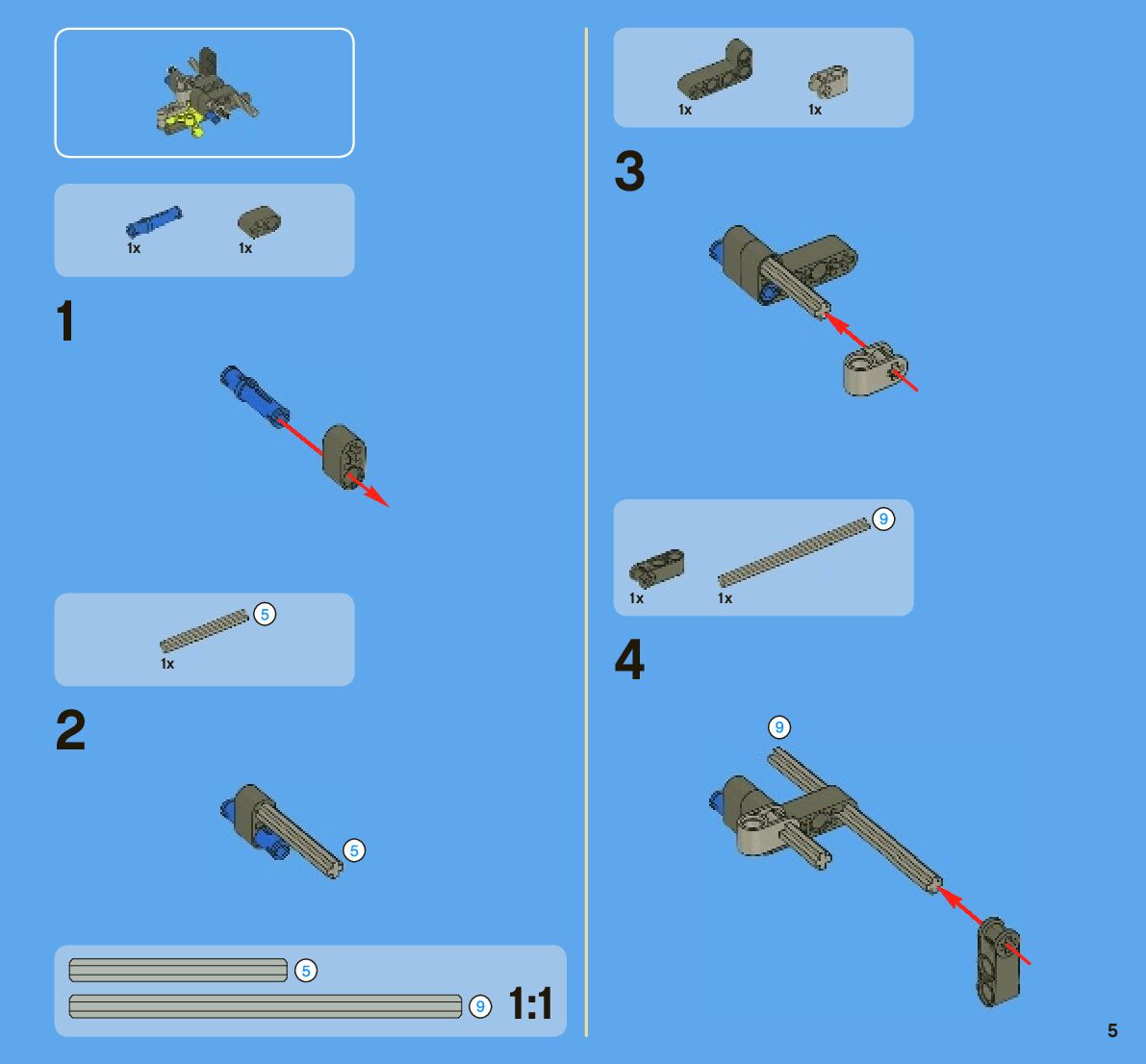 1x 1x

1

5

1x

2

5

5

9

1:1

1x 1x

3

9

1x 1x

4

9

5