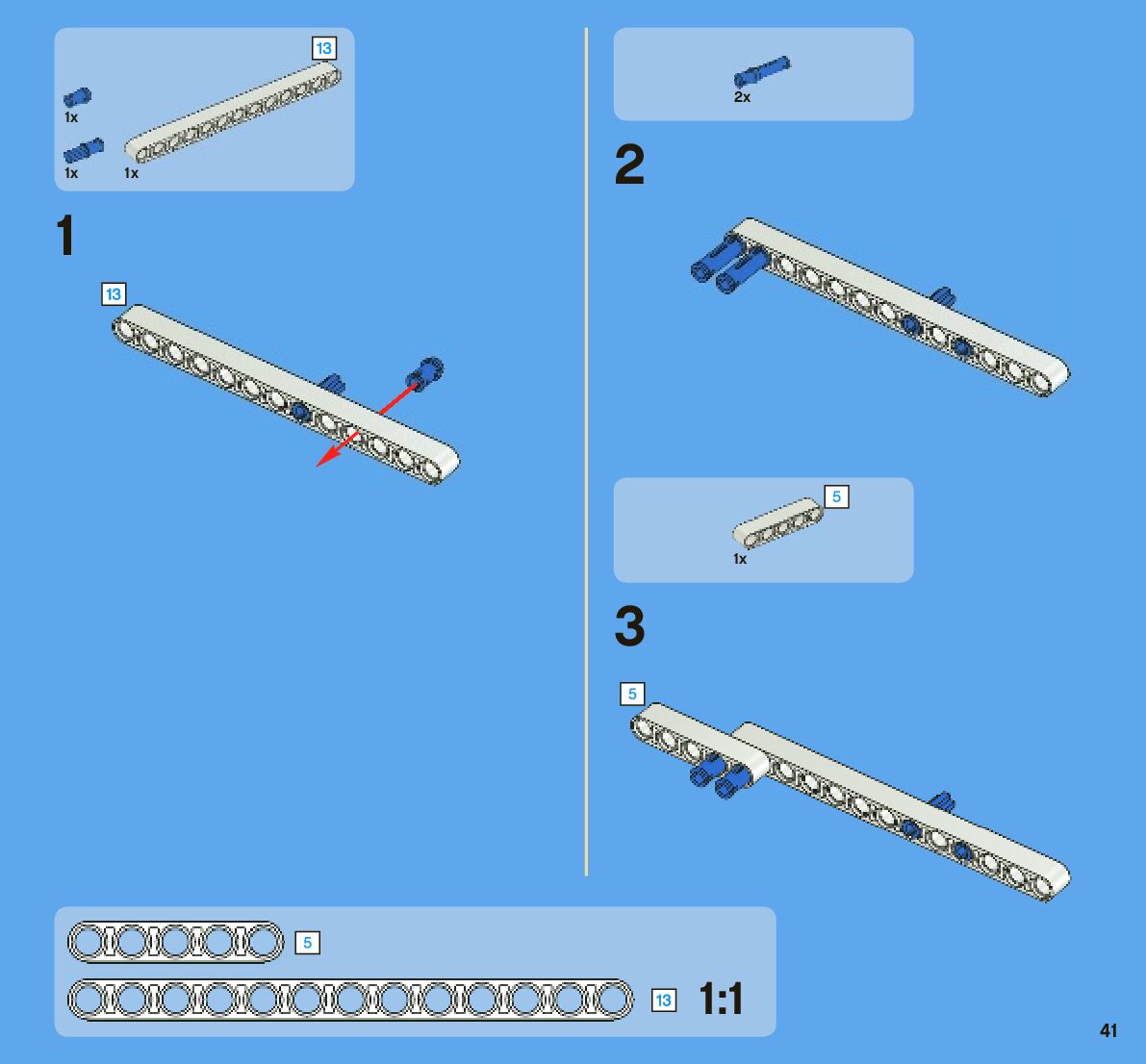 13
1x
1x
1x

1

13

2x

2

5
1x

3

5

5

13 1:1

41