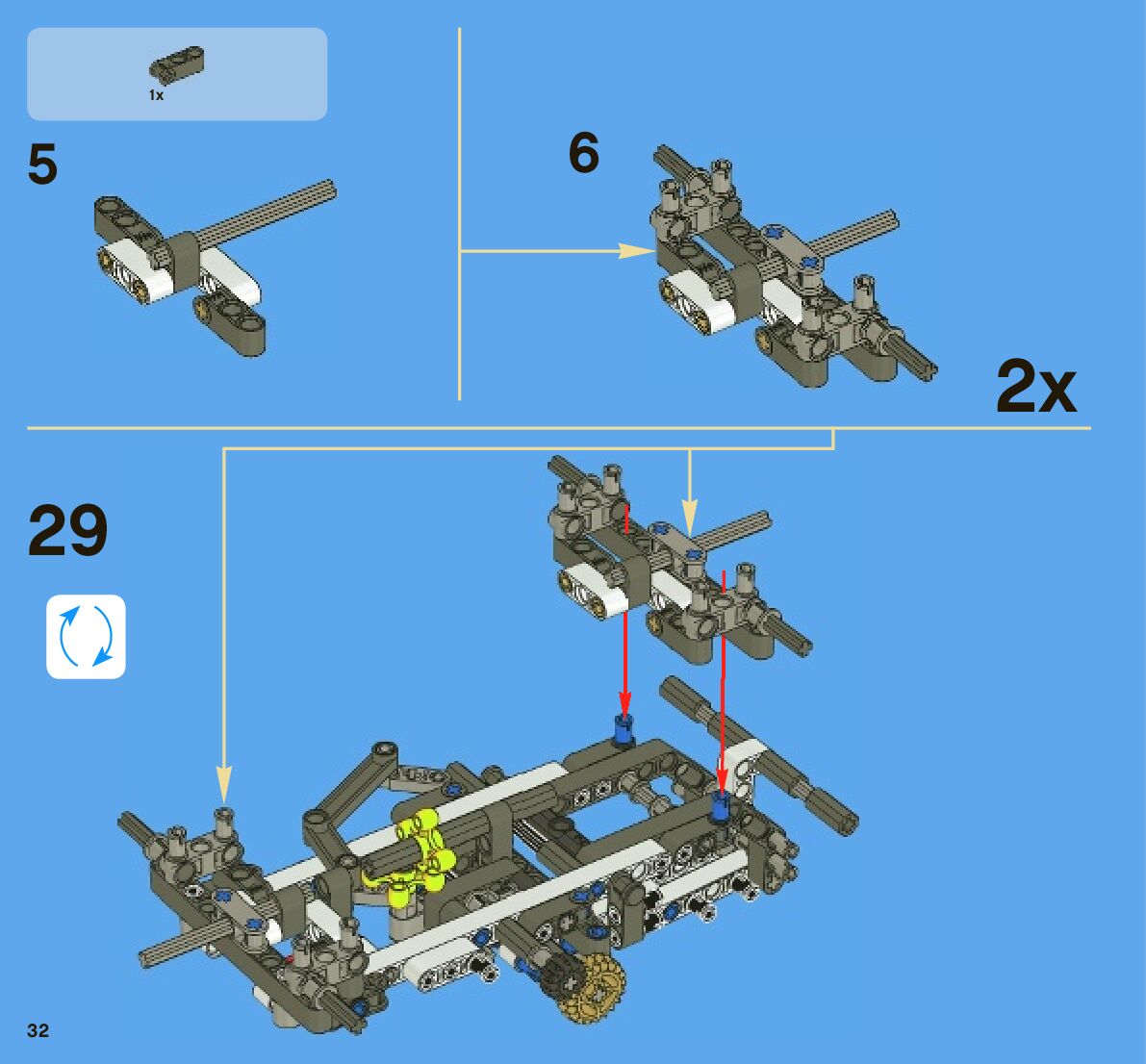 1x

5

6

2x

29

32