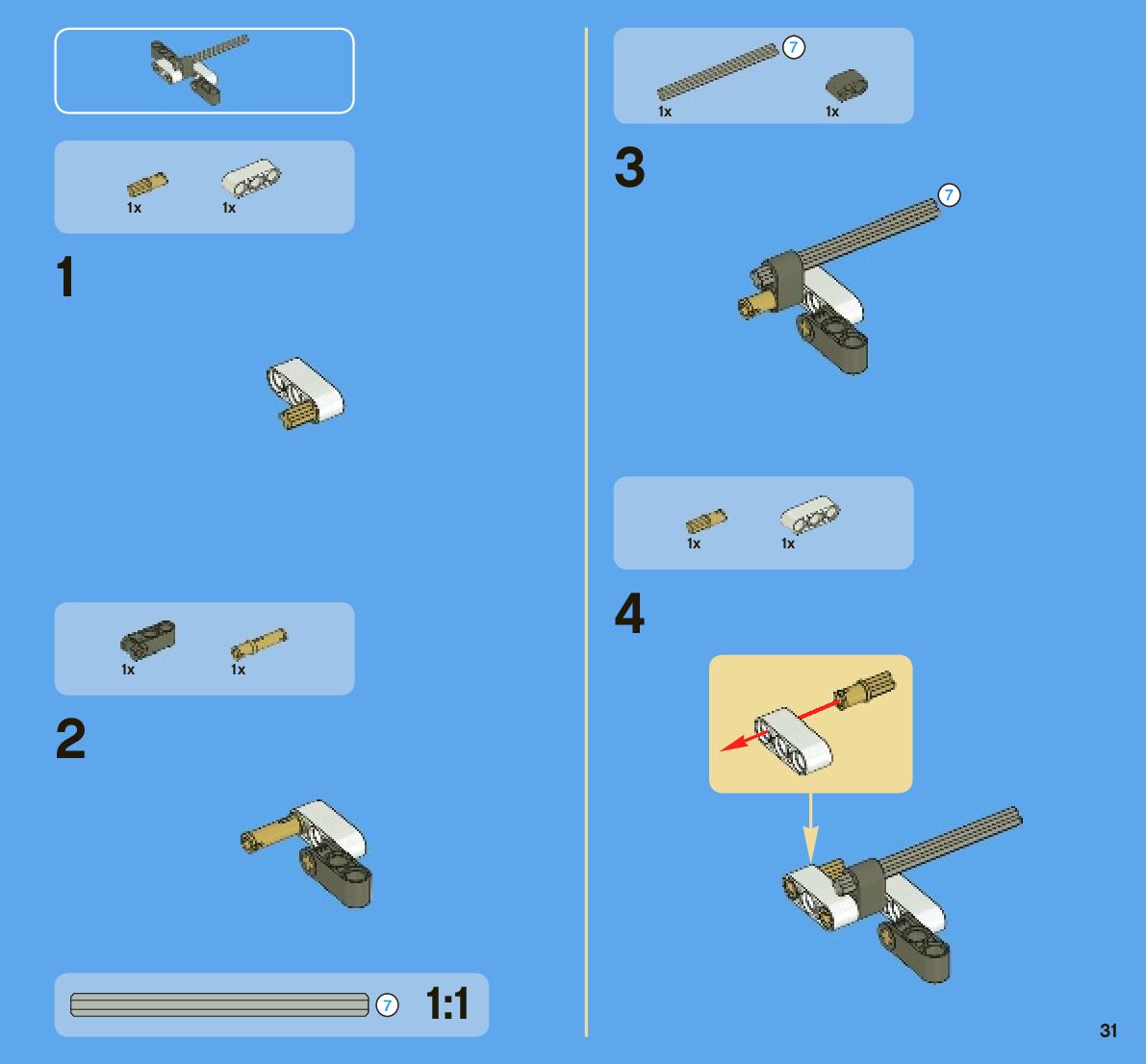 1x 1x

1

1x 1x

2

7 1:1

7

1x 1x

3

7

1x 1x

4

31