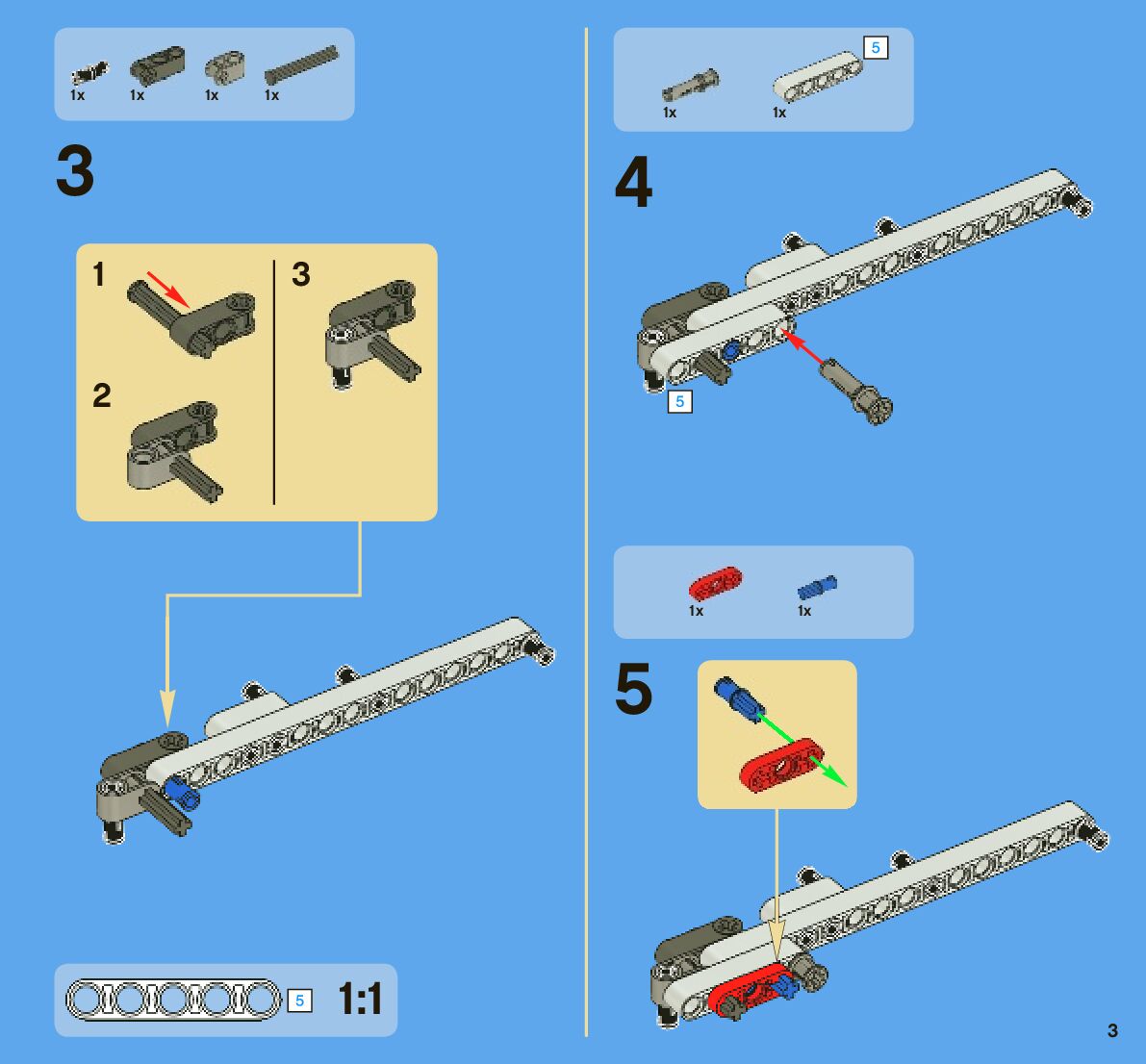 1x 1x 1x 1x

3

1

2

3

5

1:1

5

1x 1x

4

5

1x 1x

5

3