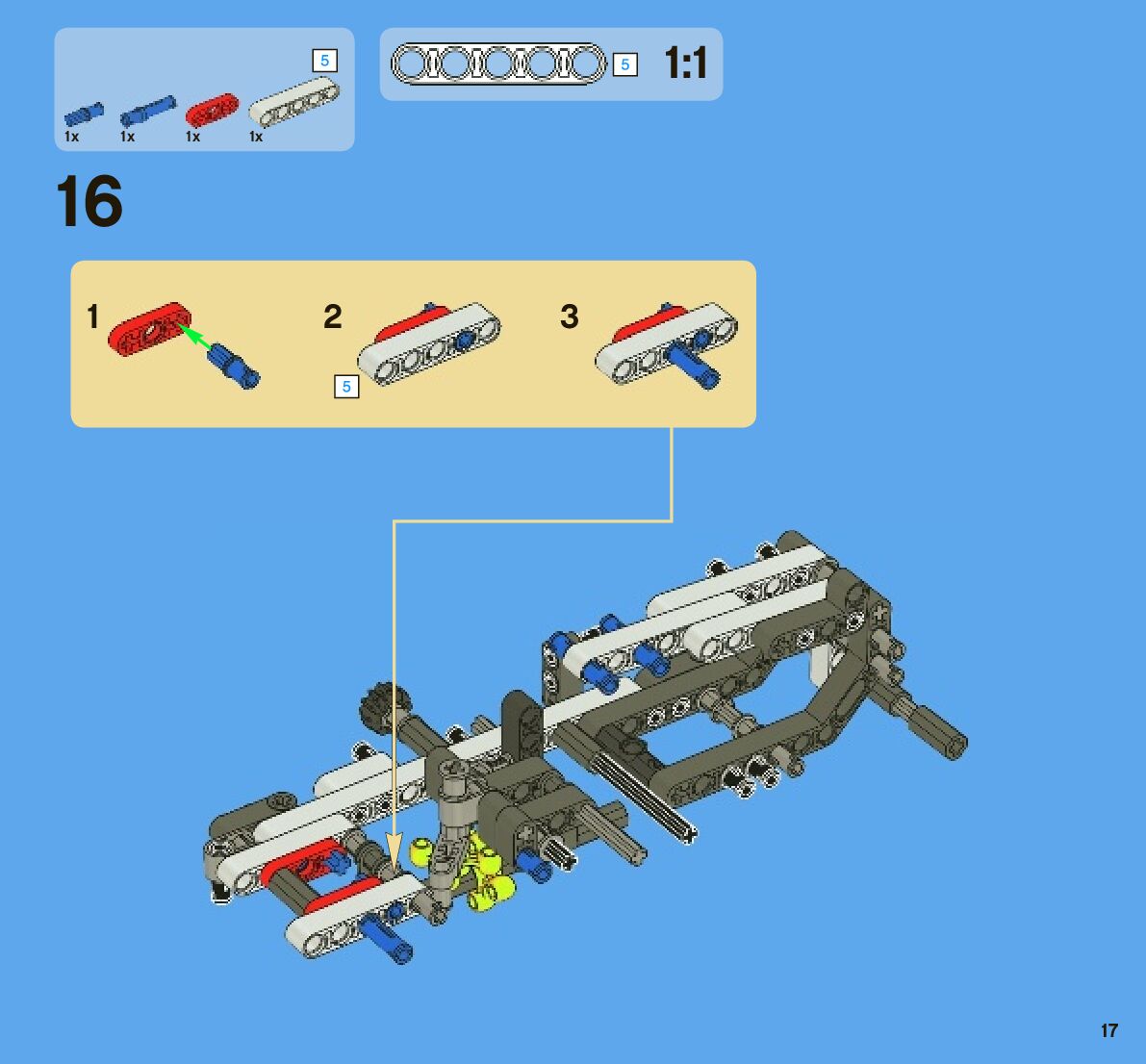 5
1x 1x 1x 1x

5 1:1

16

1

2

5

3

17