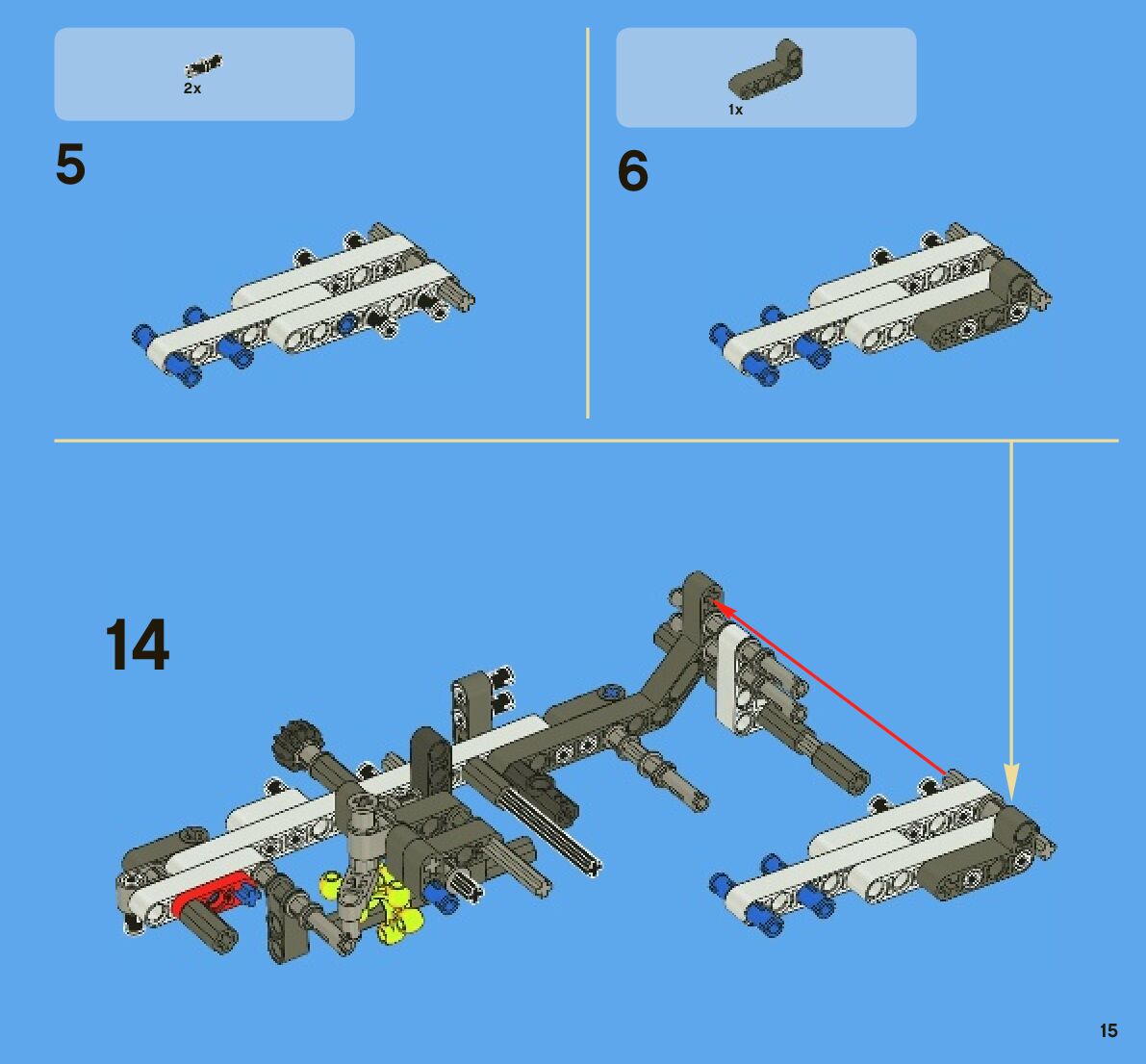 2x

5

1x

6

14

15