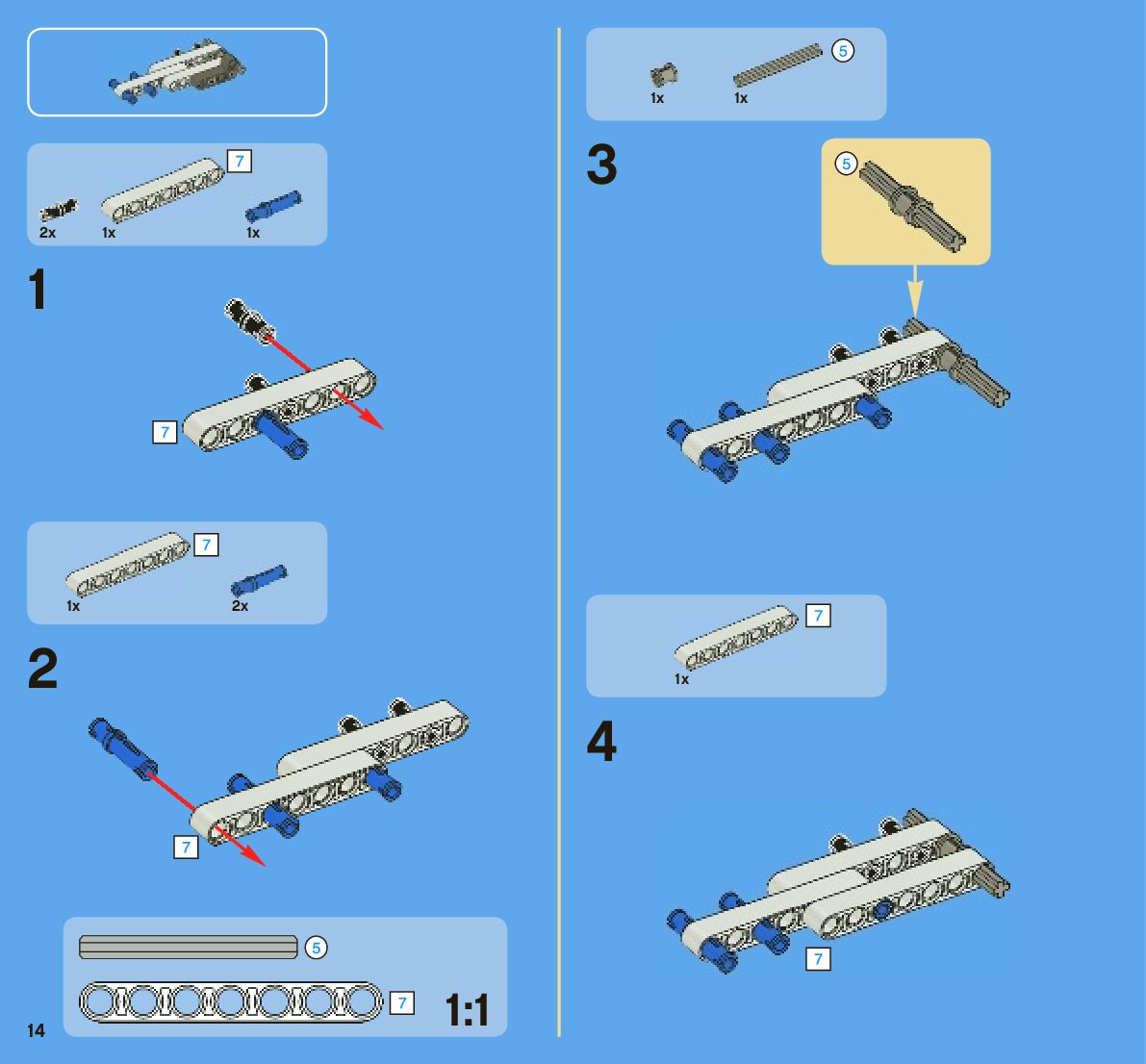 7
2x
1x
1x

1

7

7
1x
2x

2

7

5
7
1:1

14

5
1x
1x

3

5

7
1x

4

7