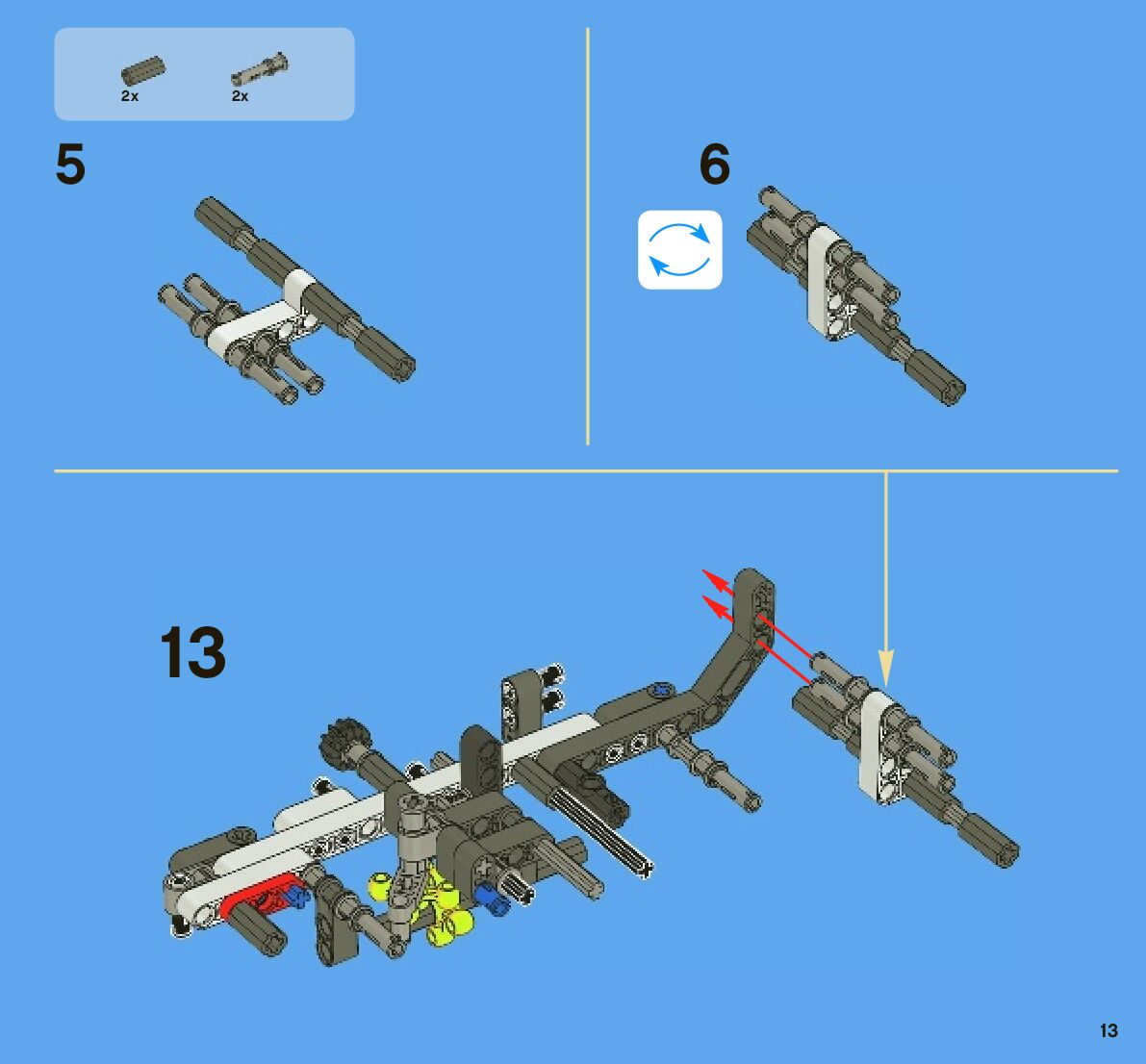 2x
2x
5
6
13
13