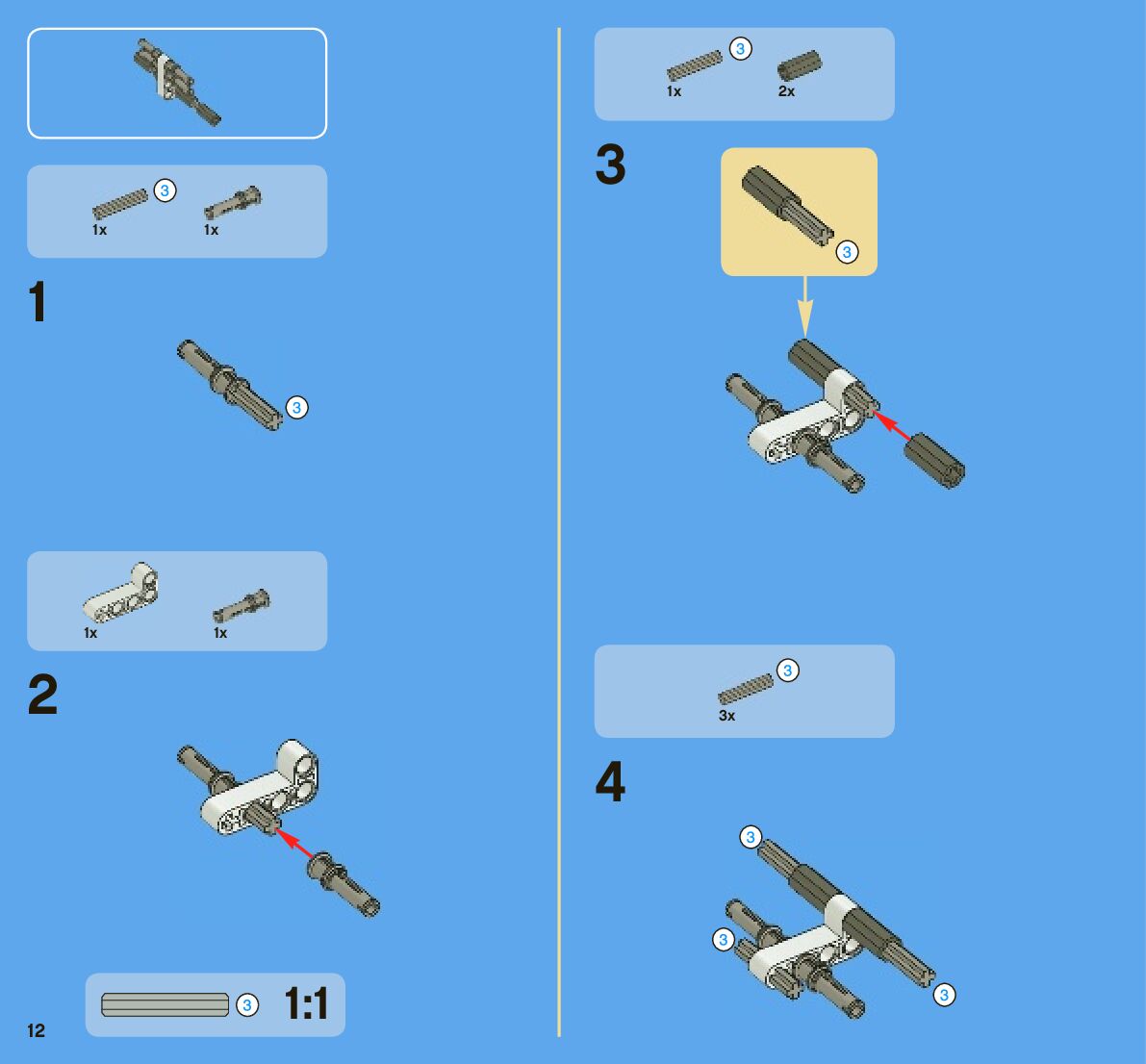 3
1x
1x

1

3

1x
1x

2

3
1:1

12

3
1x
2x

3

3

3
3x

4

3
3
3