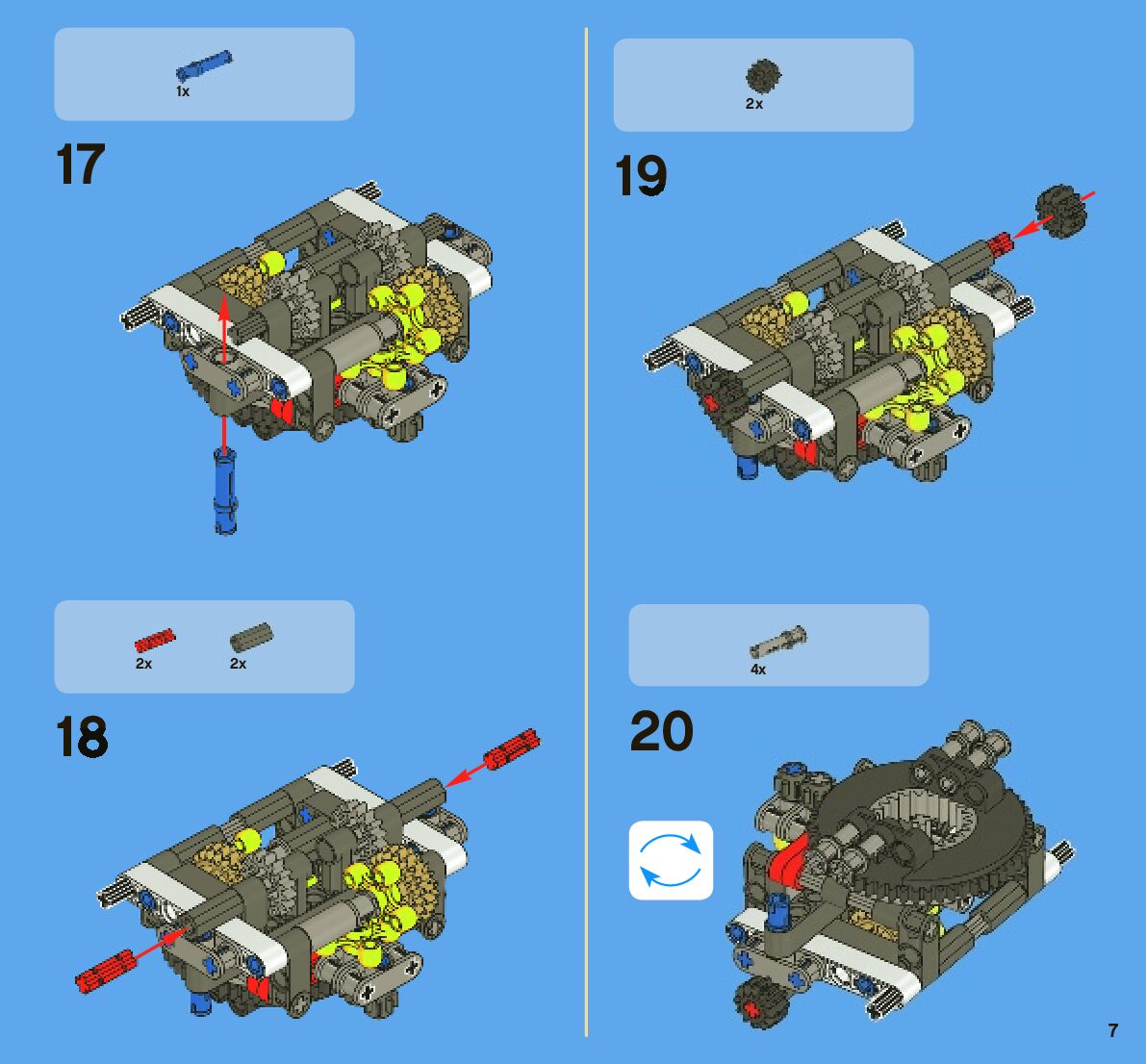 1x

17

2x 2x

18

2x

19

4x

20

7