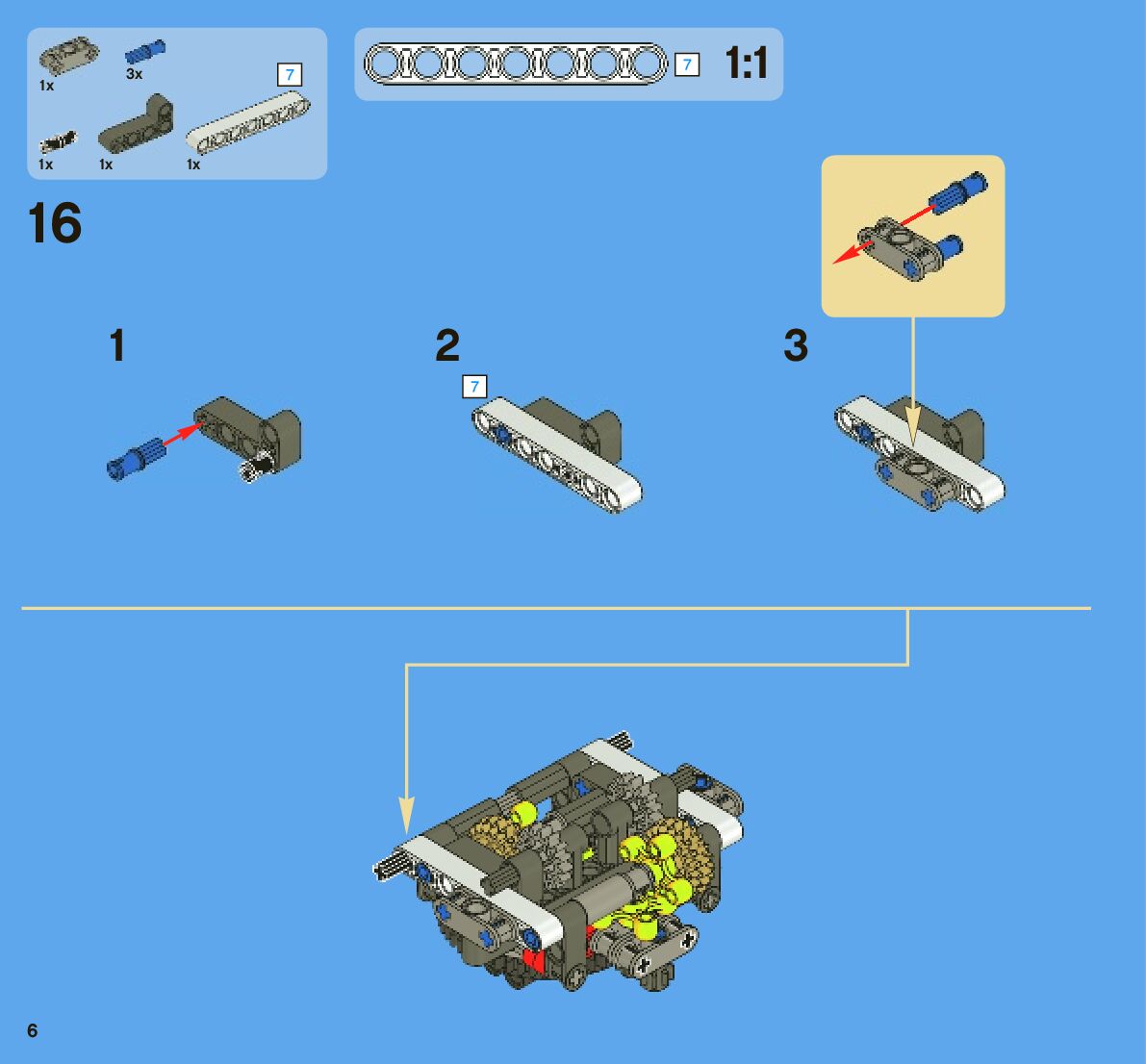 1x
3x
7
1x
1x
1x

7
1:1

16

1
2
7
3

6