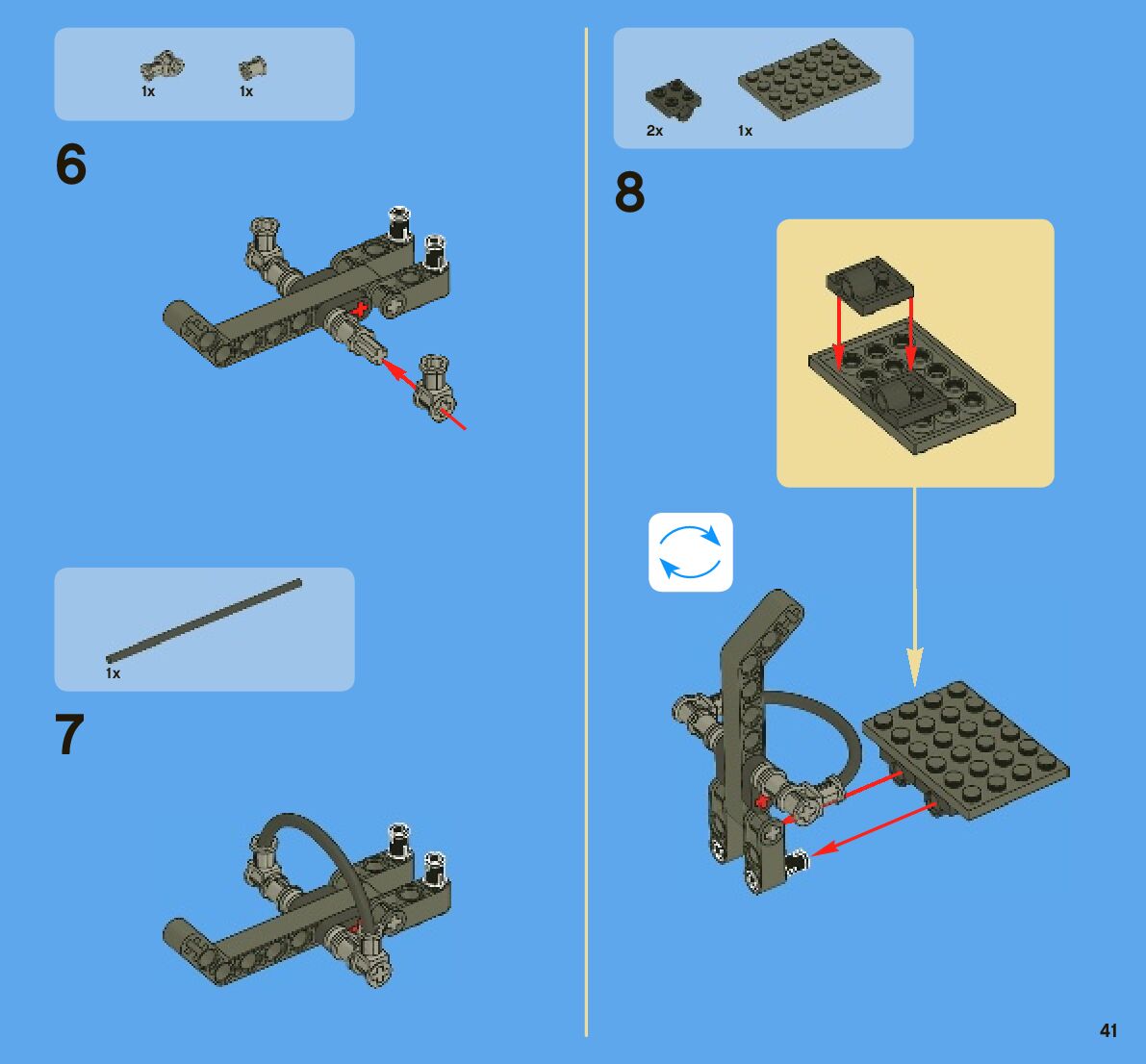 1x 1x

6

1x

7

2x 1x

8

41