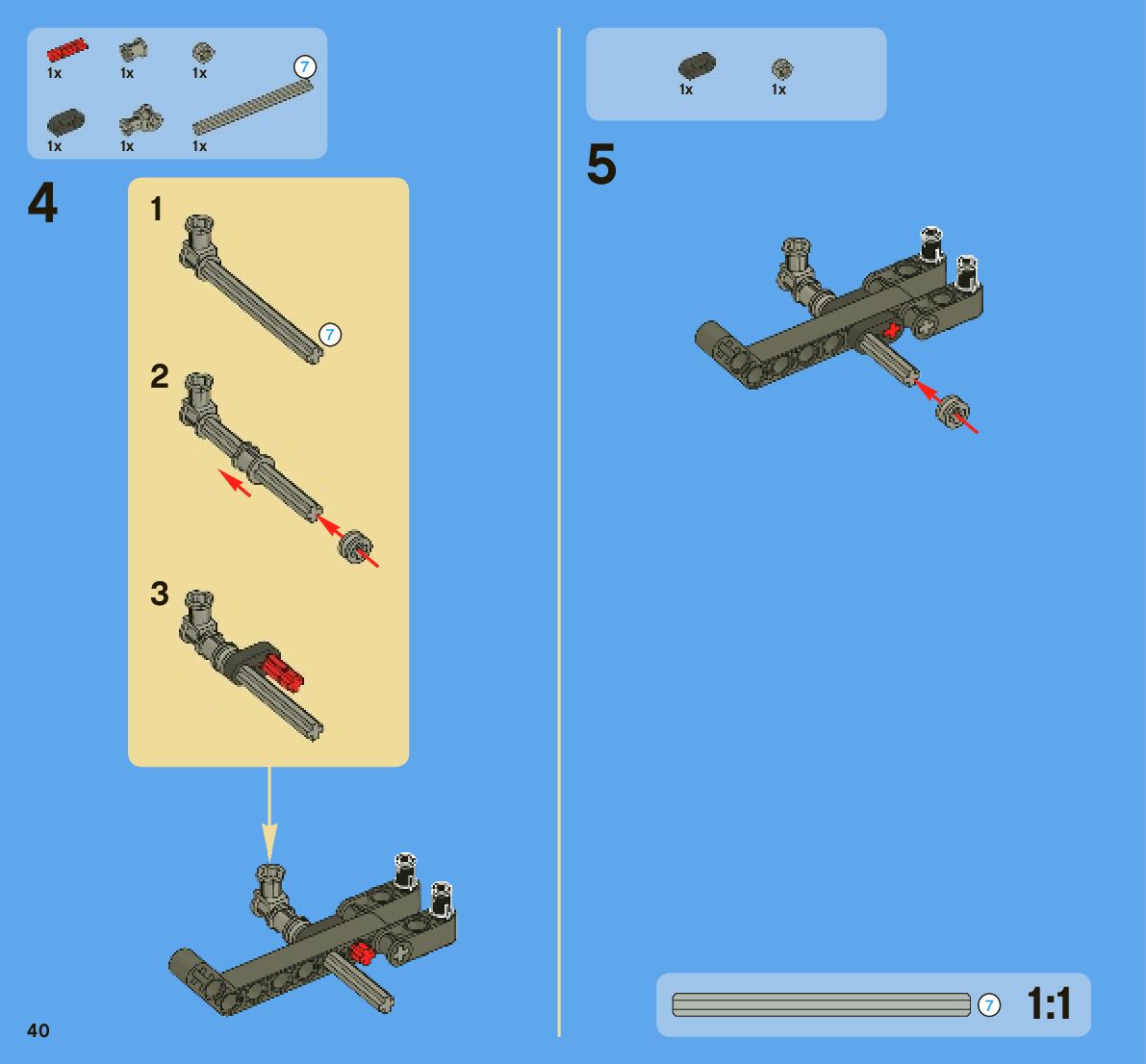 1x
1x
1x
7
1x
1x
1x

4

1
7
2
3

40

1x
1x

5

7
1:1