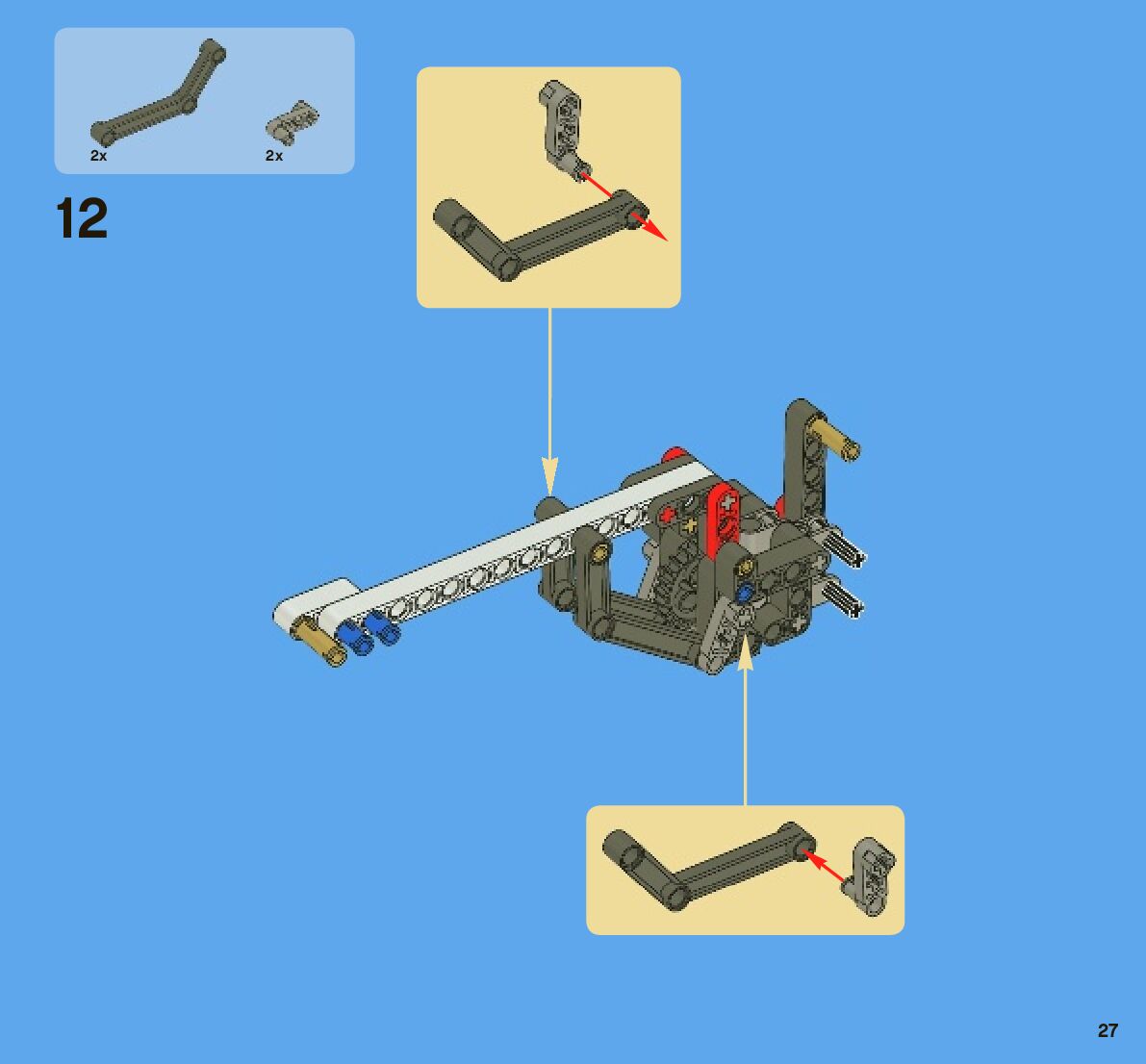 2x
2x

12

27