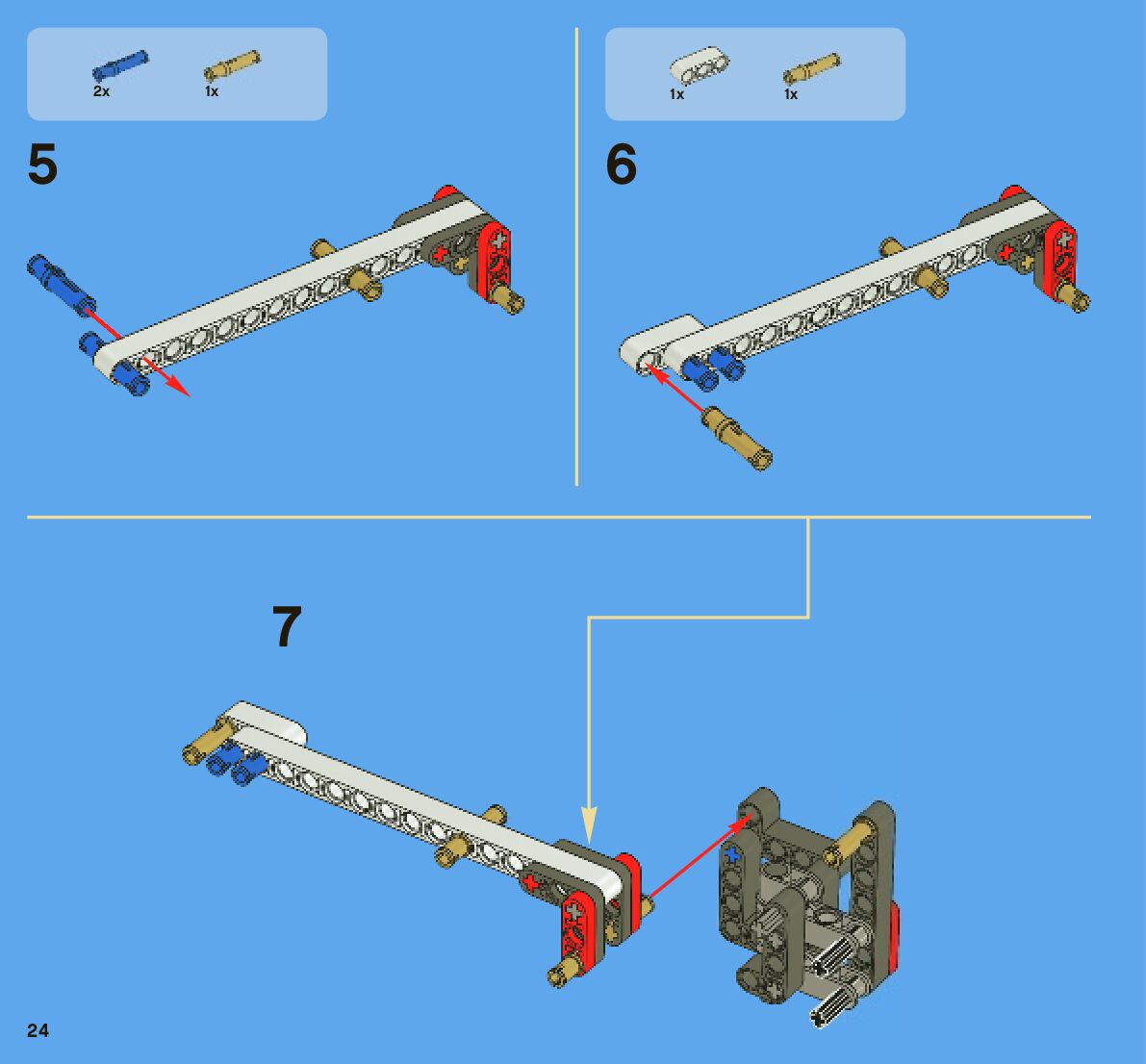 2x
1x

5

1x
1x

6

7

24