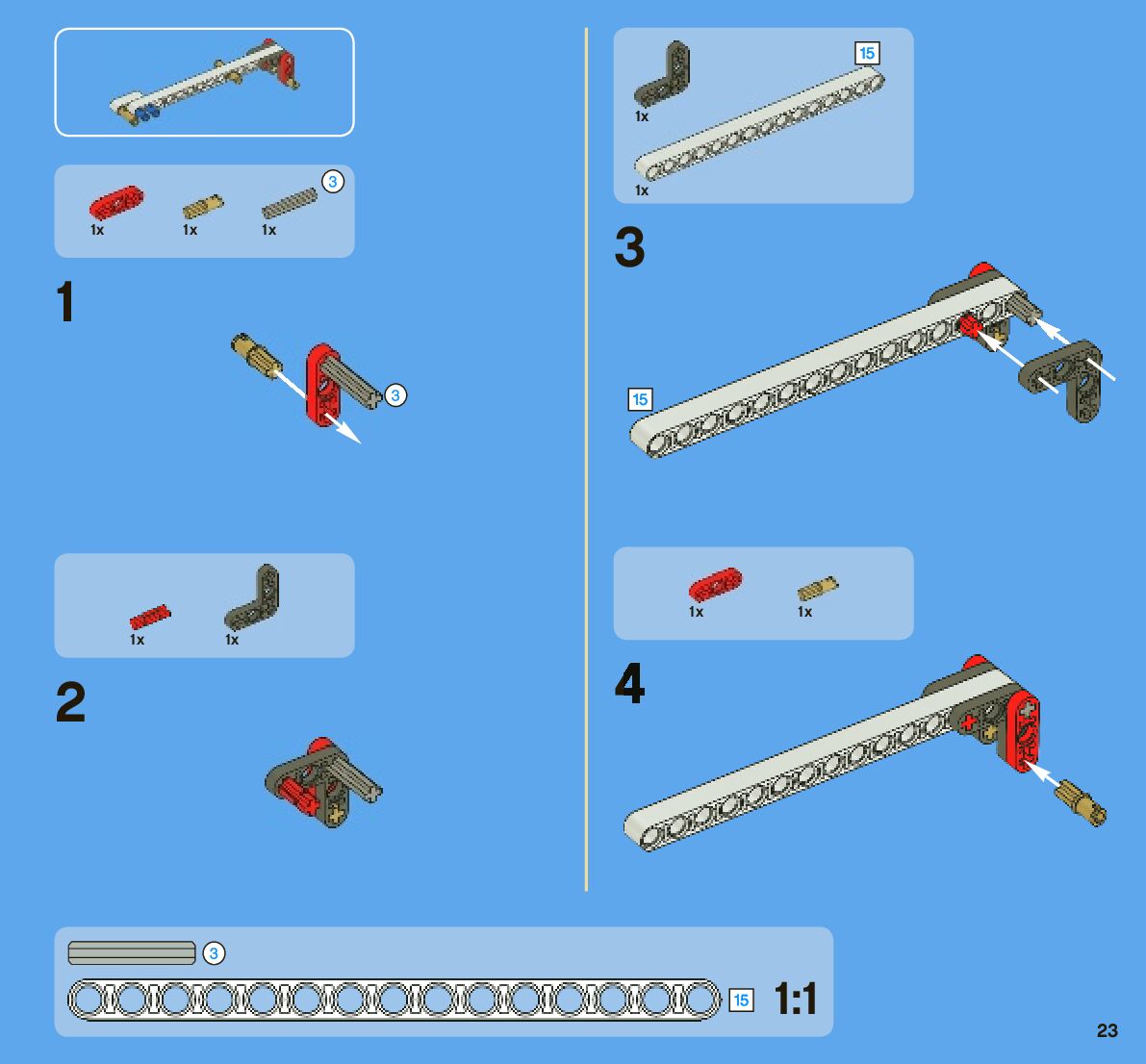 3
1x
1x
1x

1

3

1x
1x

2

15
1x
1x

3

15

1x
1x

4

3
15
1:1

23