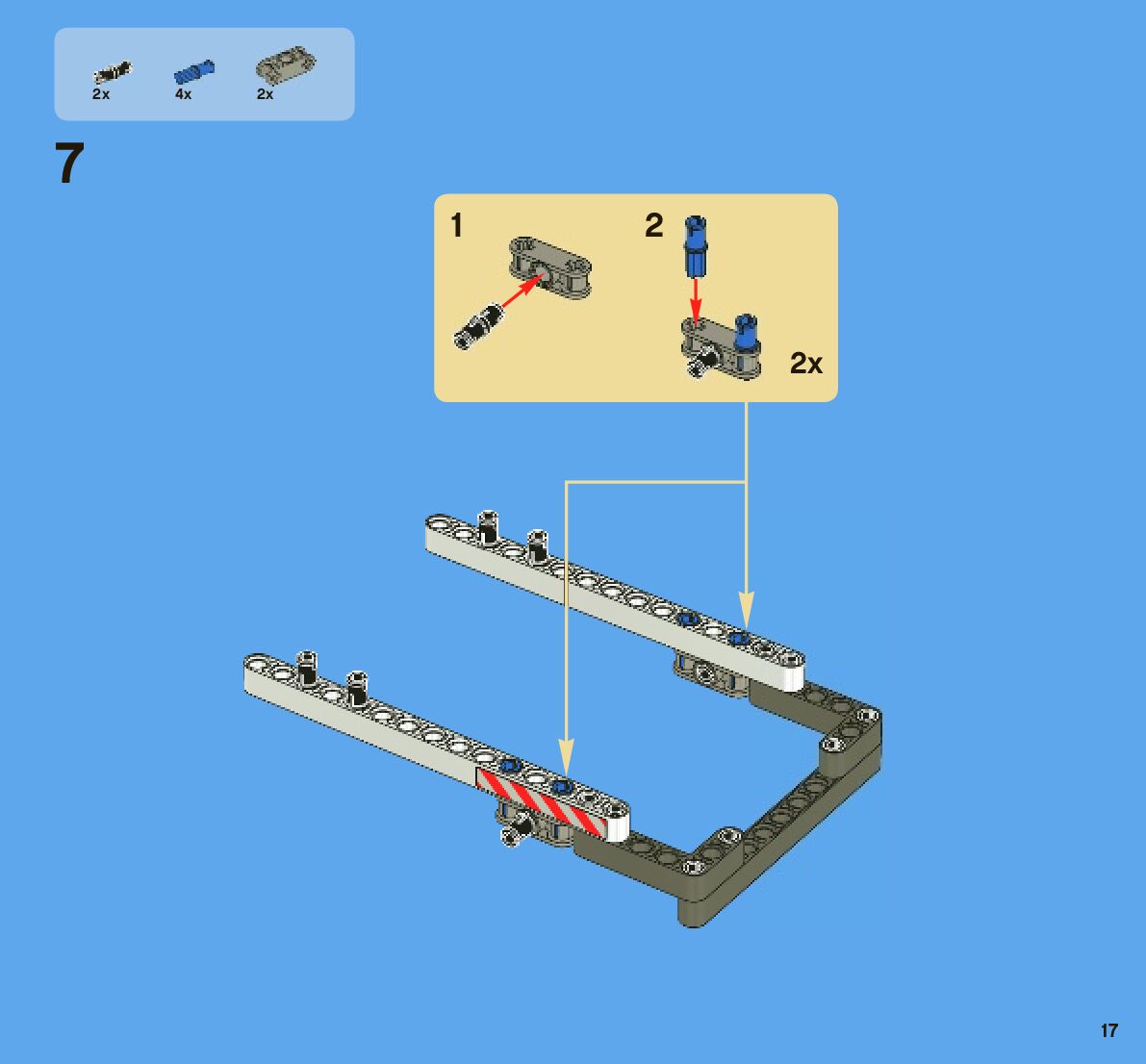 2x 4x 2x

7

1

2

2x

17