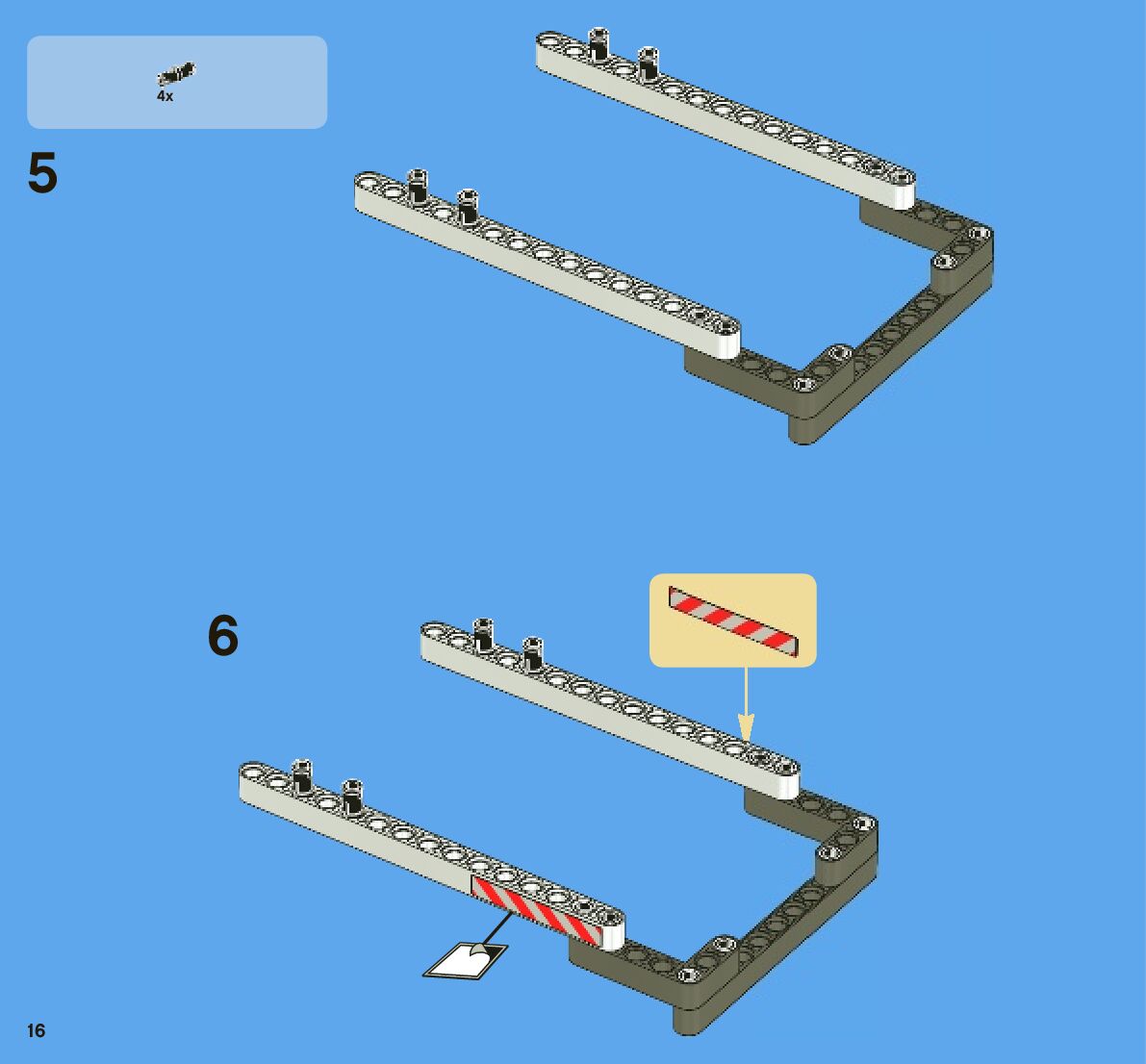 4x

5

6

16