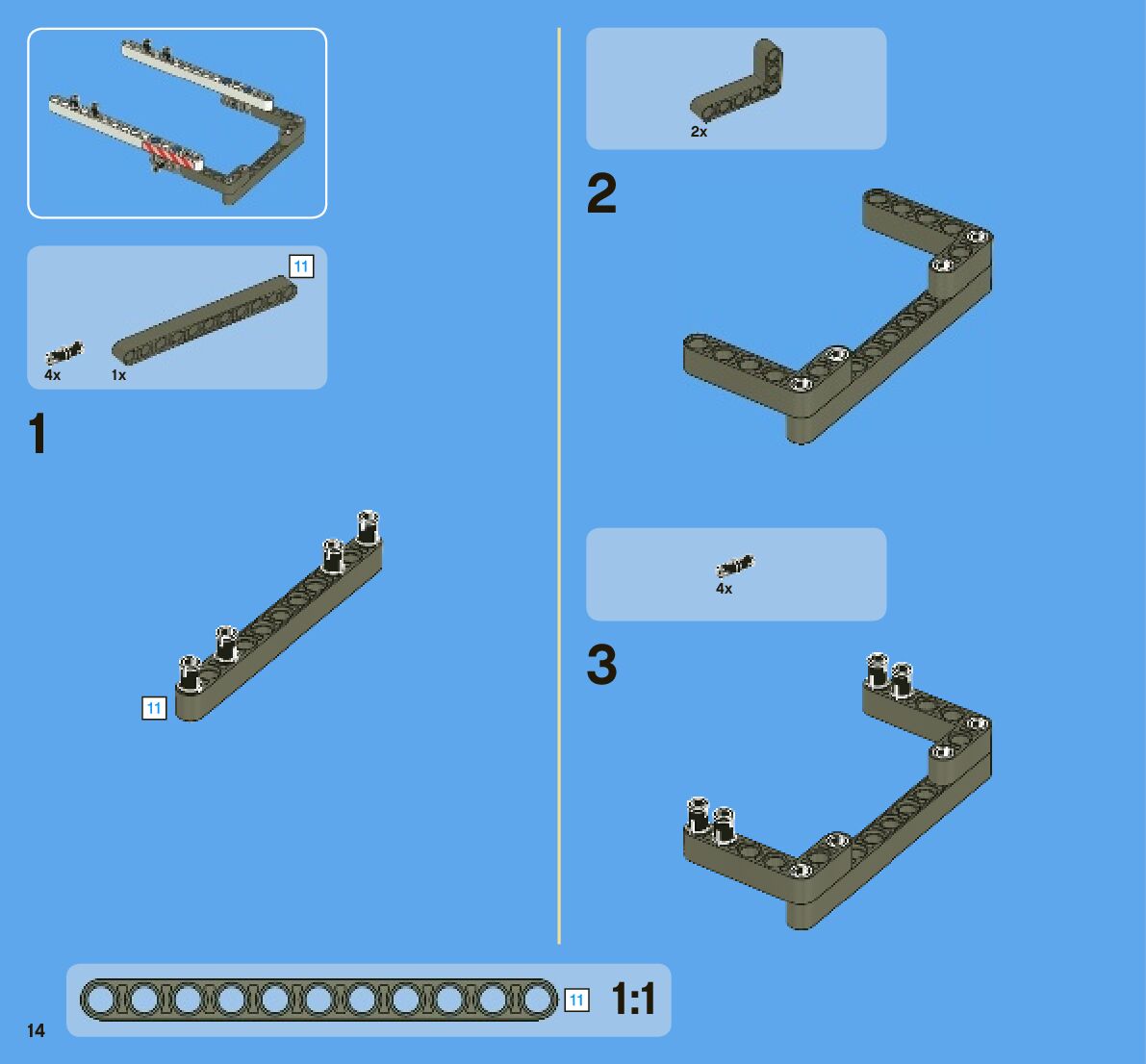 11

4x 1x

1

11

2x

2

4x

3

11 1:1

14