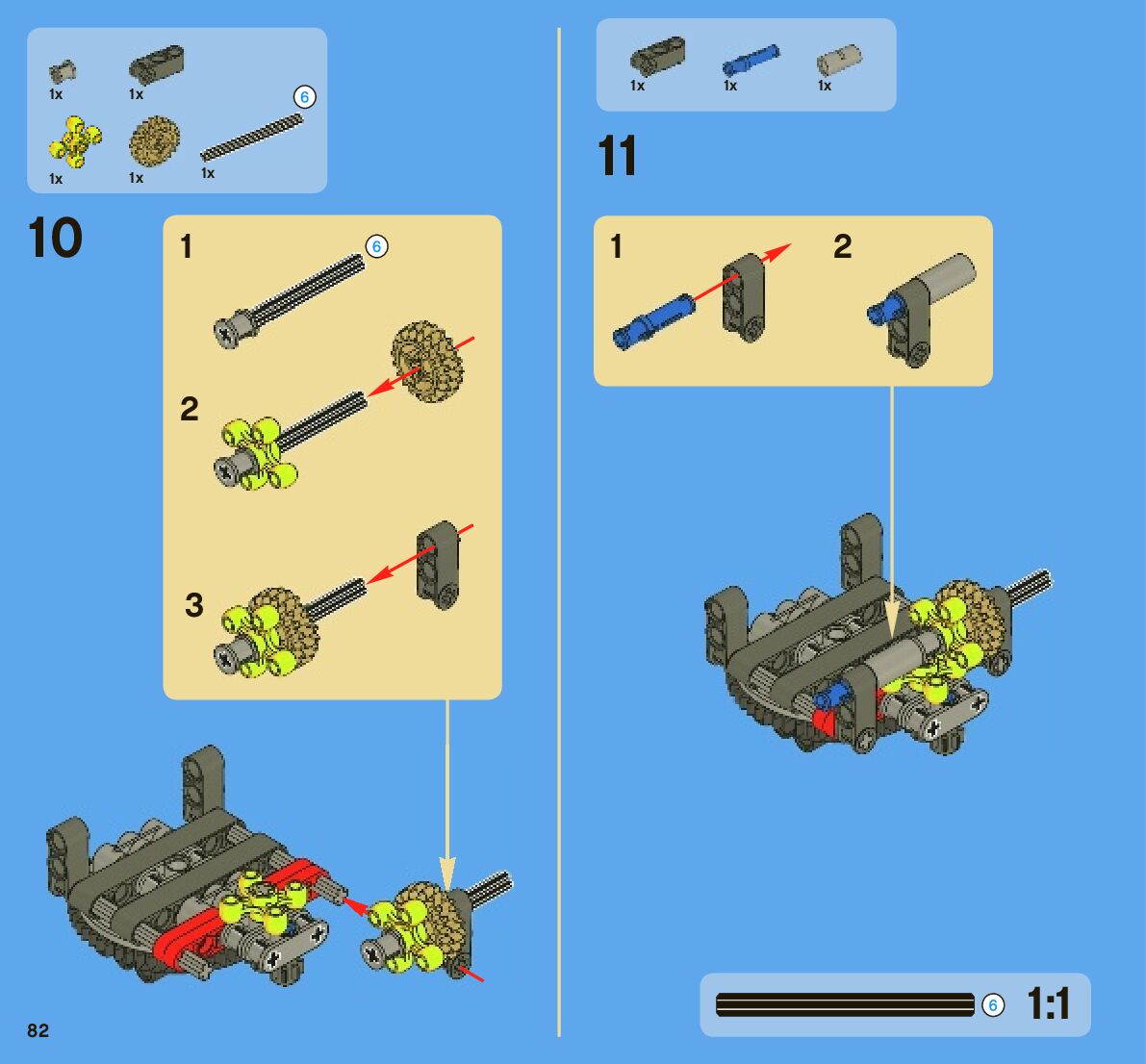 1x 1x 6
1x 1x 1x

10

1 6

2

3

82

1x 1x 1x

11

1 2

6 1:1