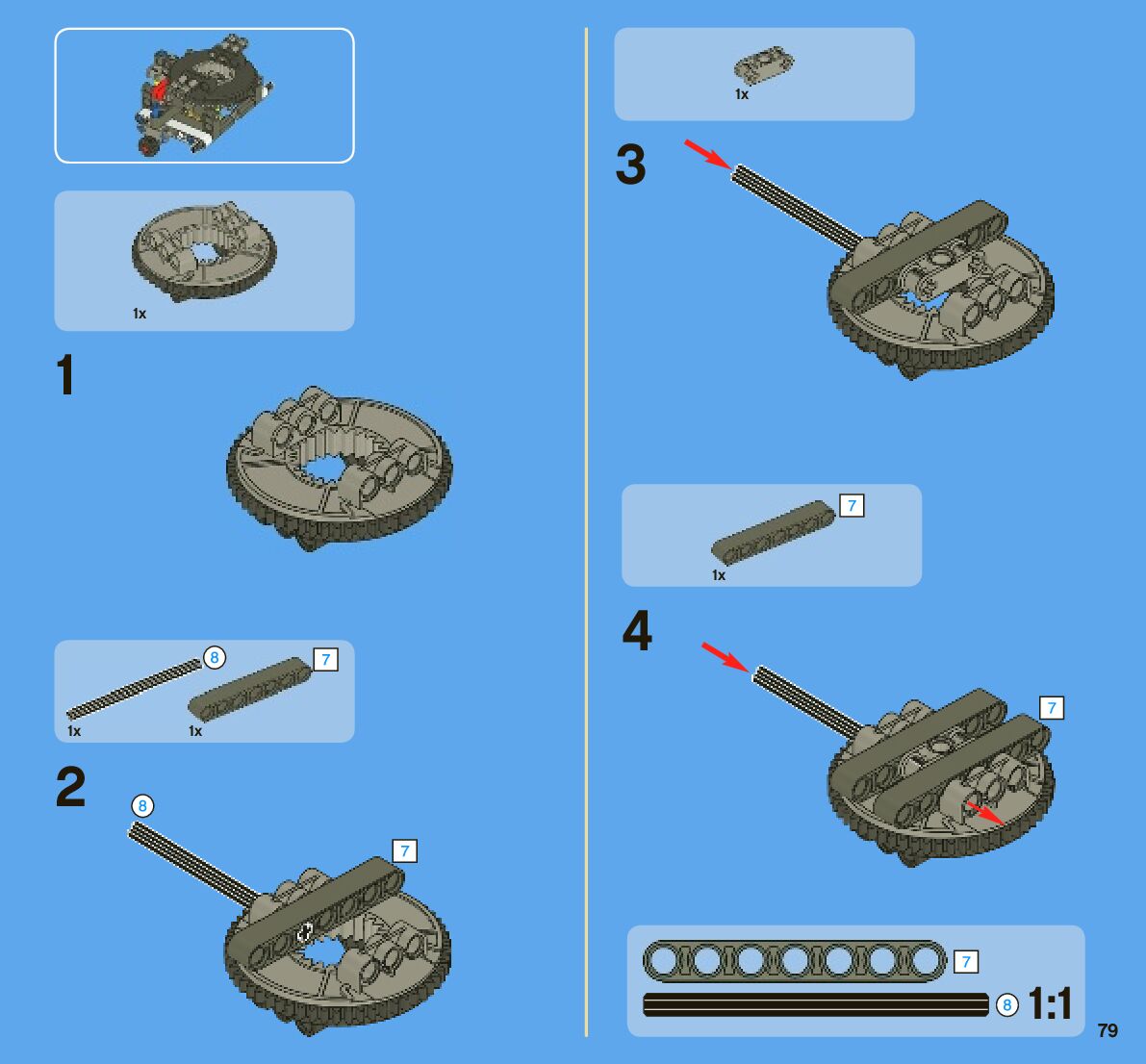 1x

1

8
7
1x
1x

2

8
7

1x

3

7
1x

4

7

7
8
1:1

79