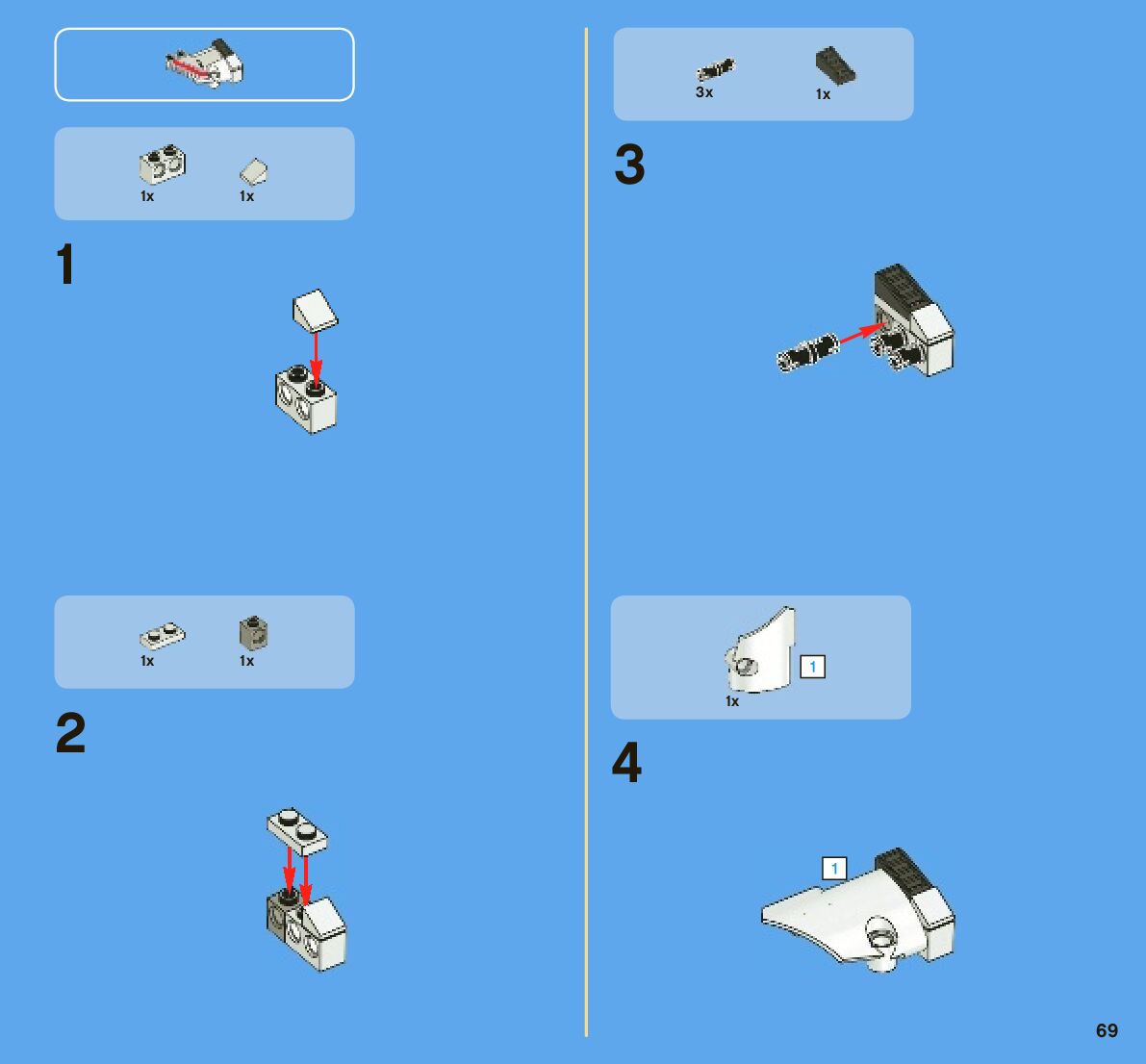 1x 1x

1

1x 1x

2

3x 1x

3

1

1x

4

1

69