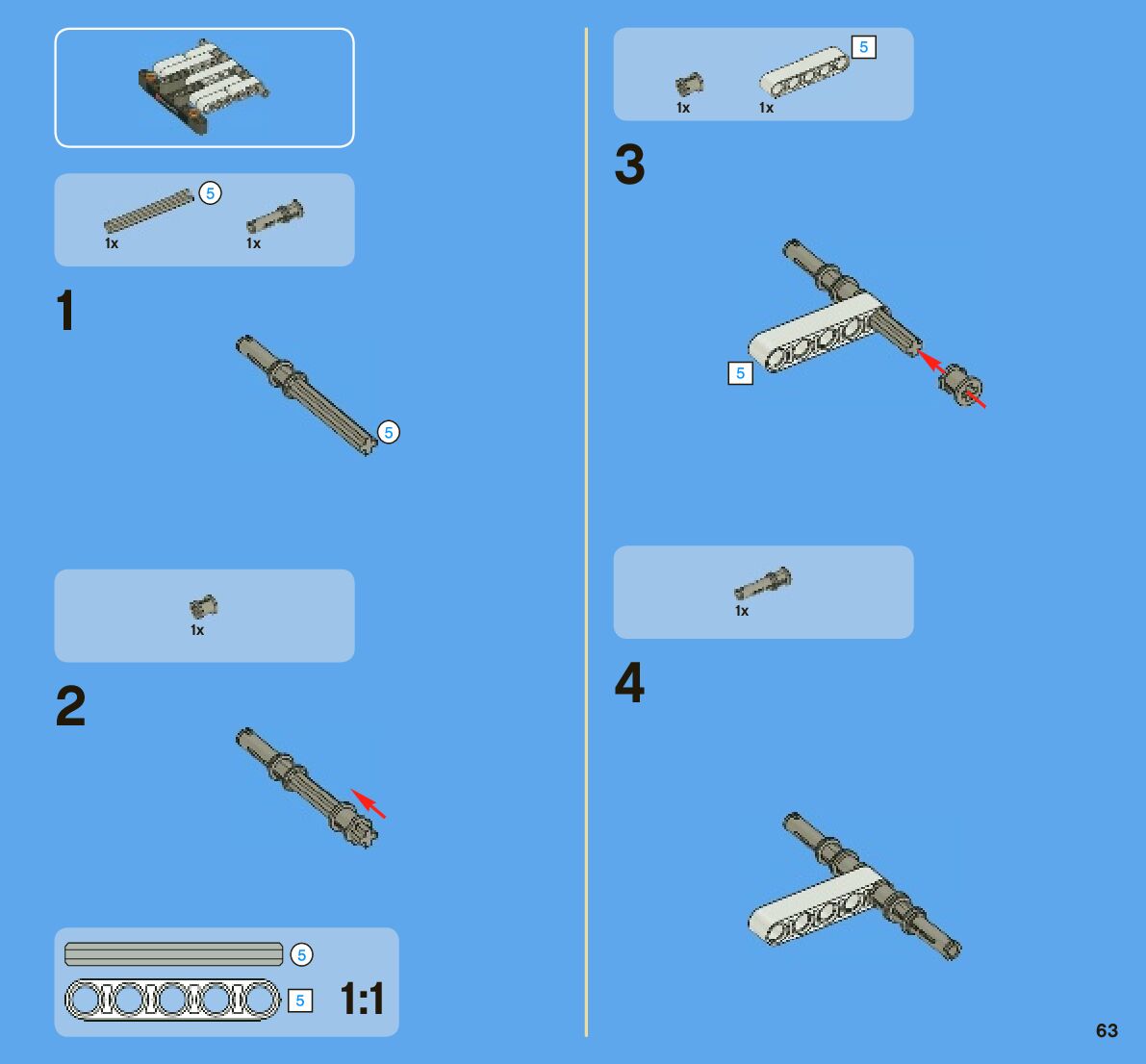 5
1x
1x

1

5

1x

2

5
5
1:1

5
1x
1x

3

5

1x

4

63