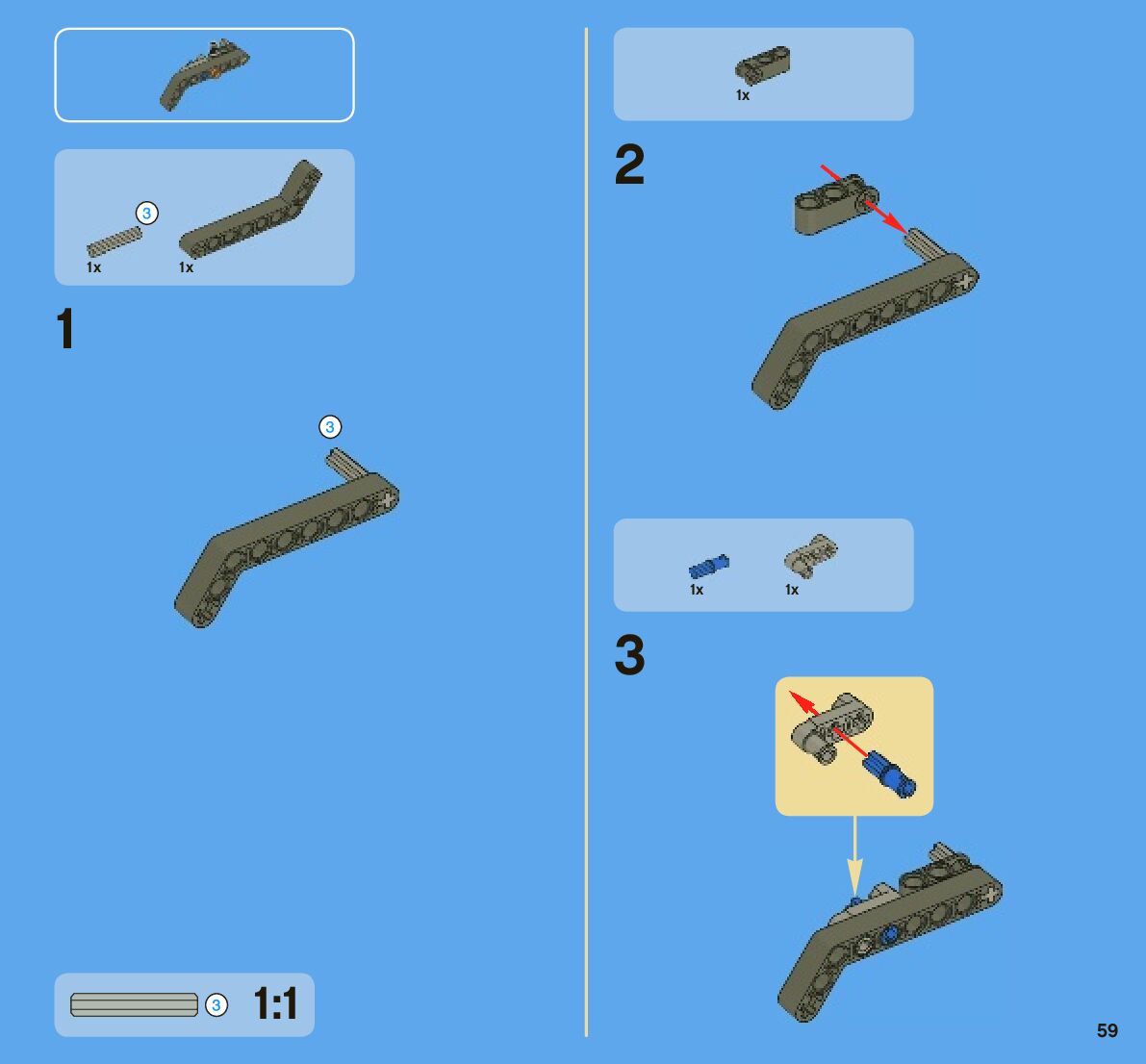 3
1x
1x

1

3

3
1:1

1x

2

1x
1x

3

59