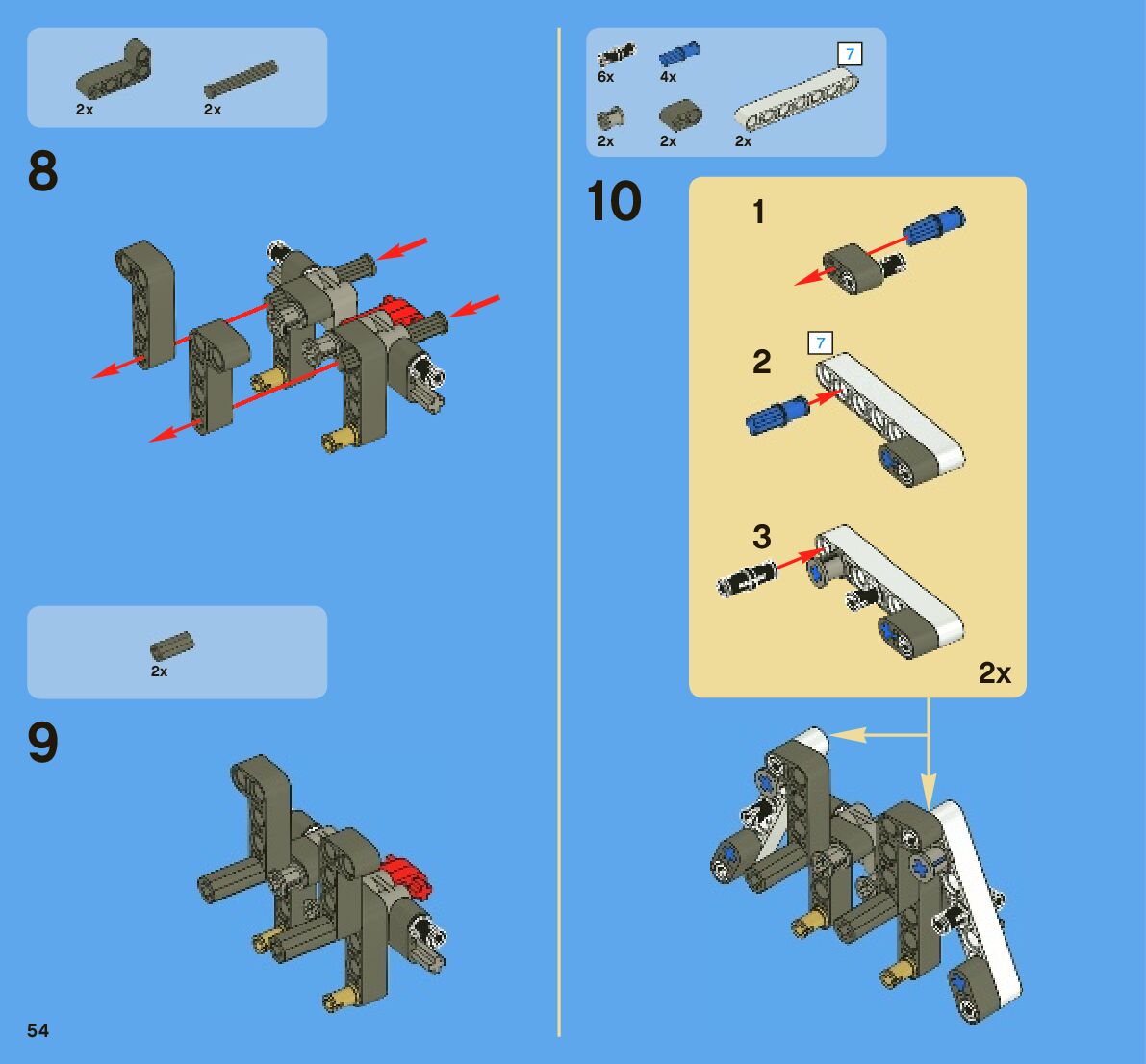 2x 2x

8

2x

9

54

6x 4x 7

2x 2x 2x

10

1

7

2

3

2x