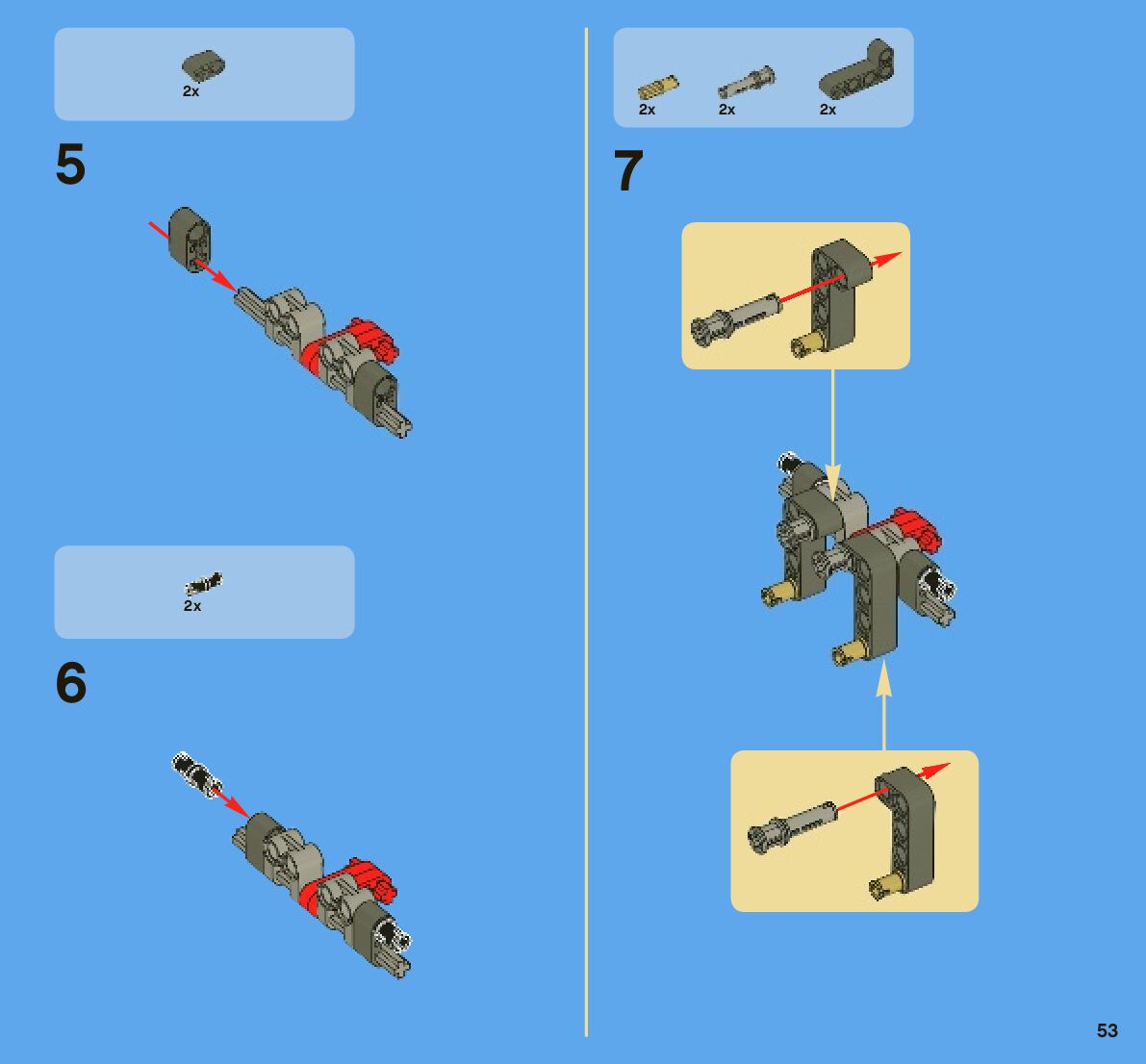 2x

5

2x

6

2x 2x 2x

7

53