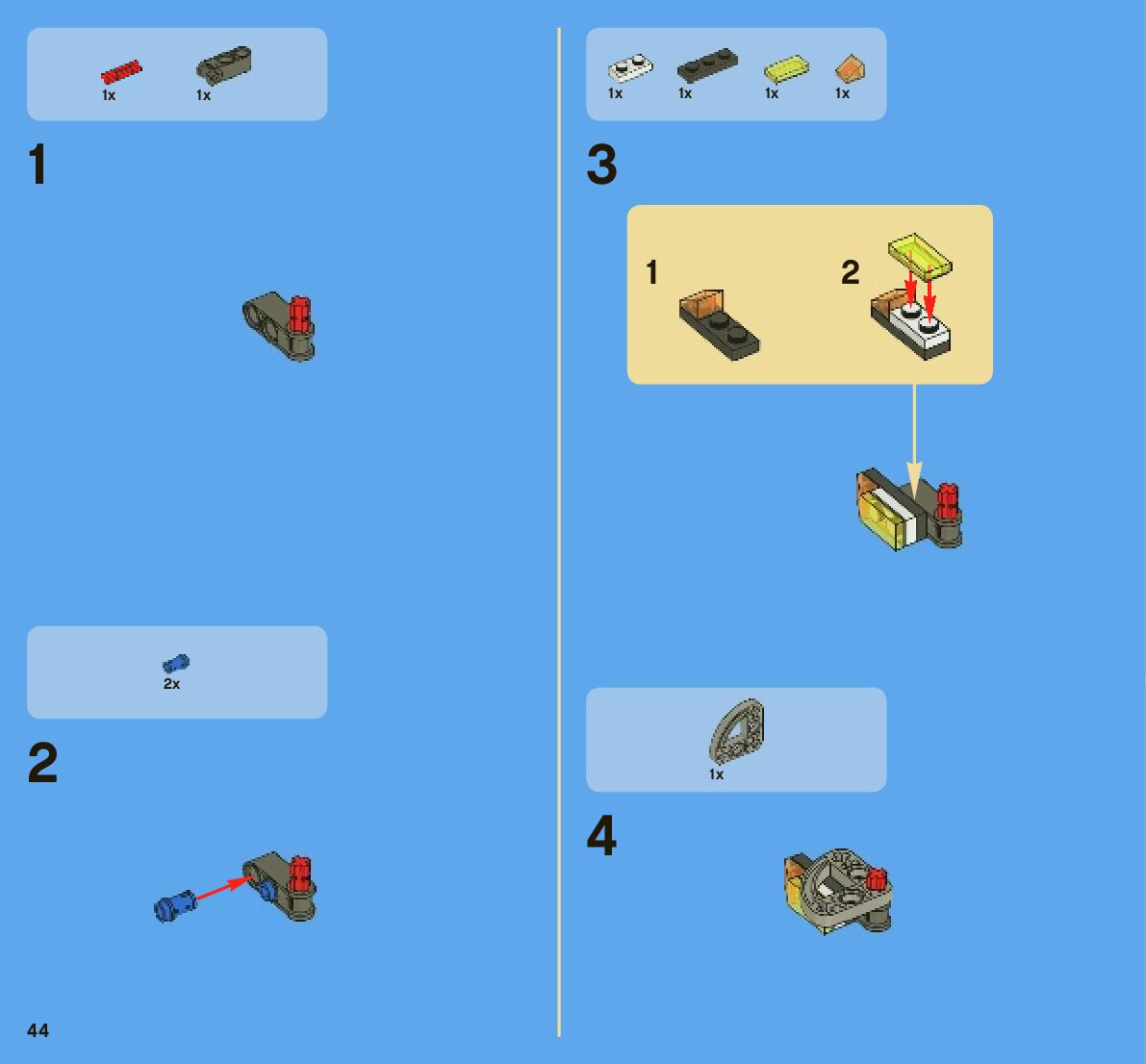 1x 1x

1

2x

2

44

1x 1x 1x 1x

3

1

2

1x

4