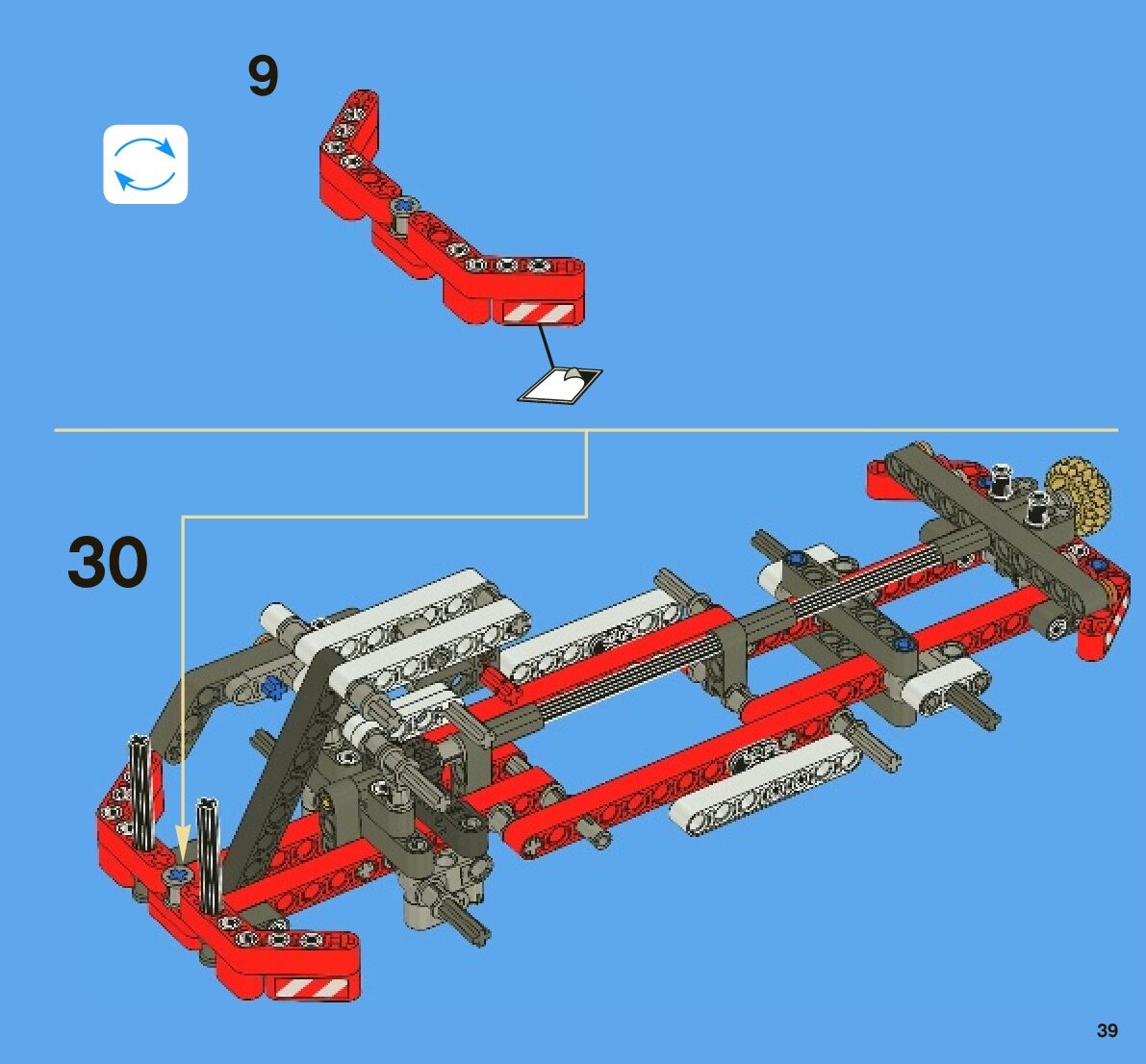 9

30

39