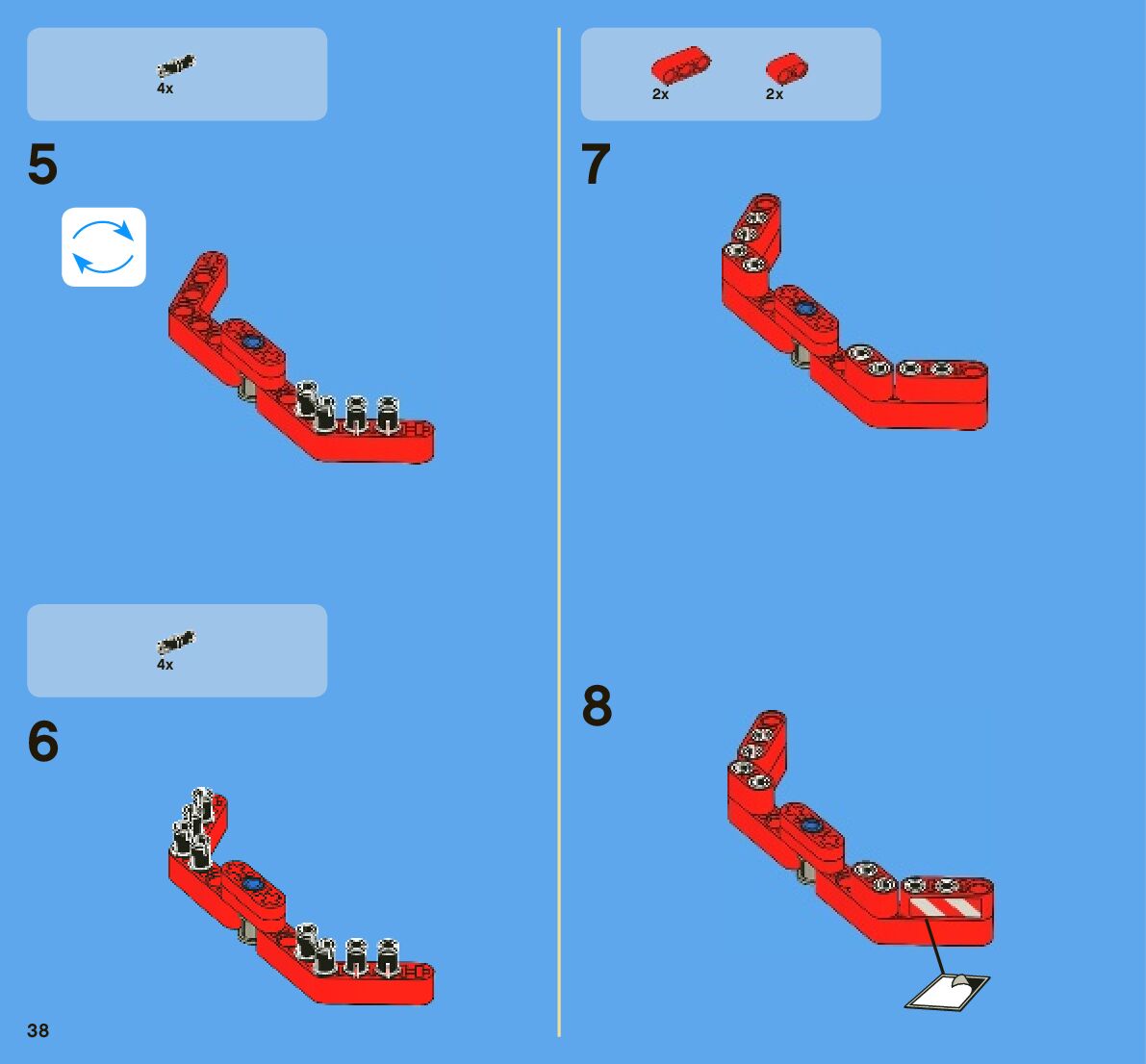 4x

5

4x

6

38

2x 2x

7

8