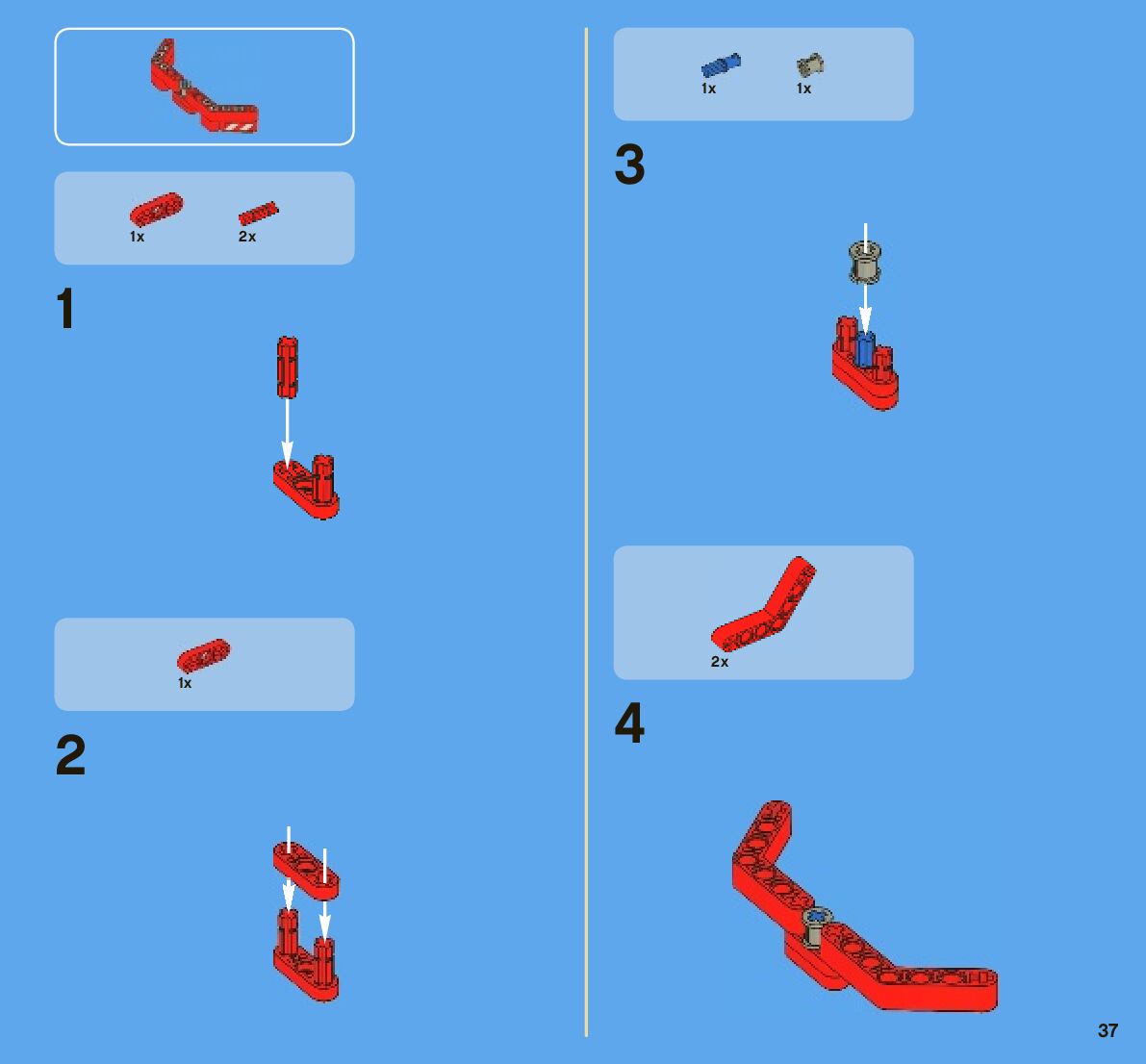 1x 2x

1

1x

2

1x 1x

3

2x

4

37