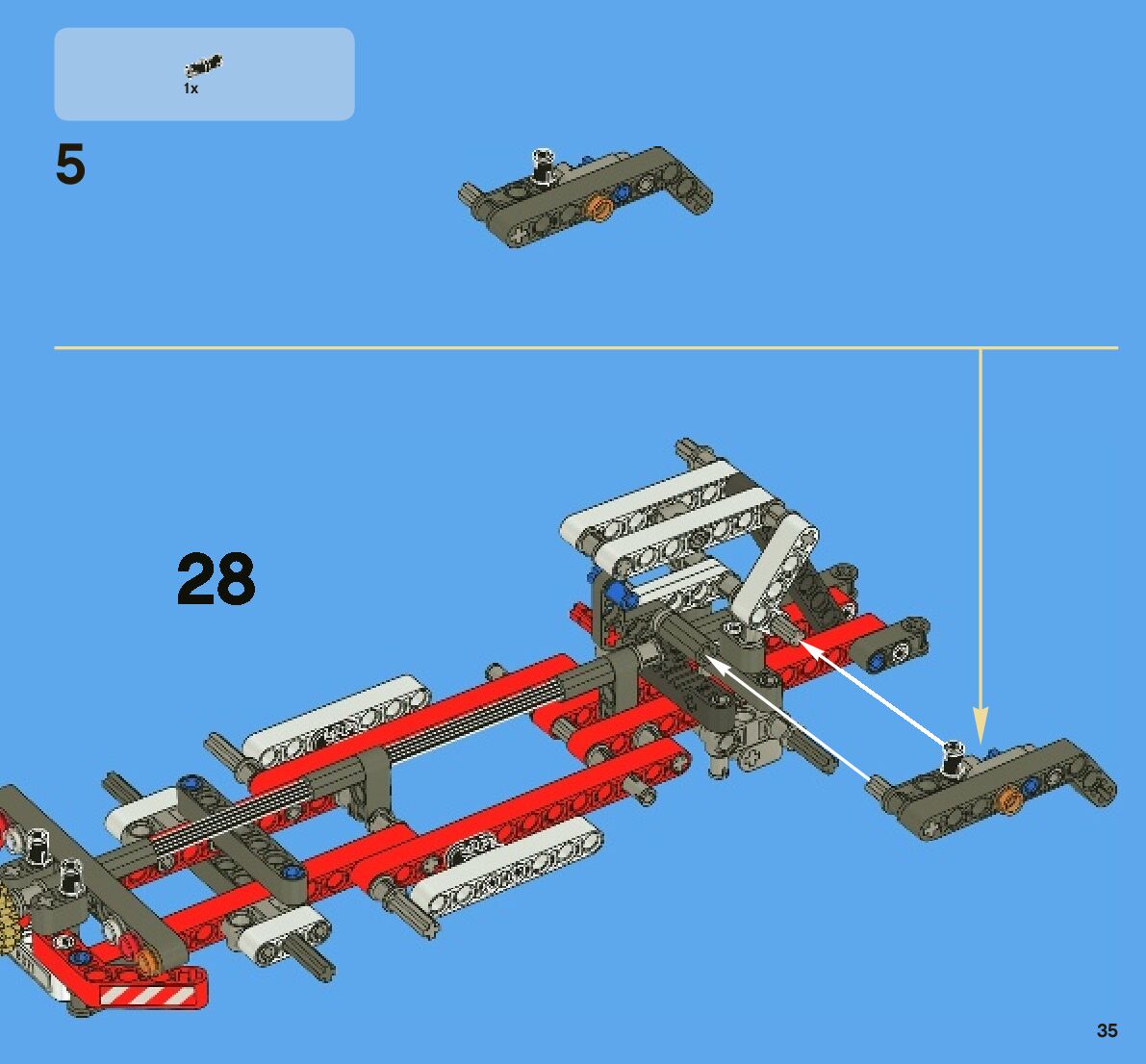 1x

5

28

35