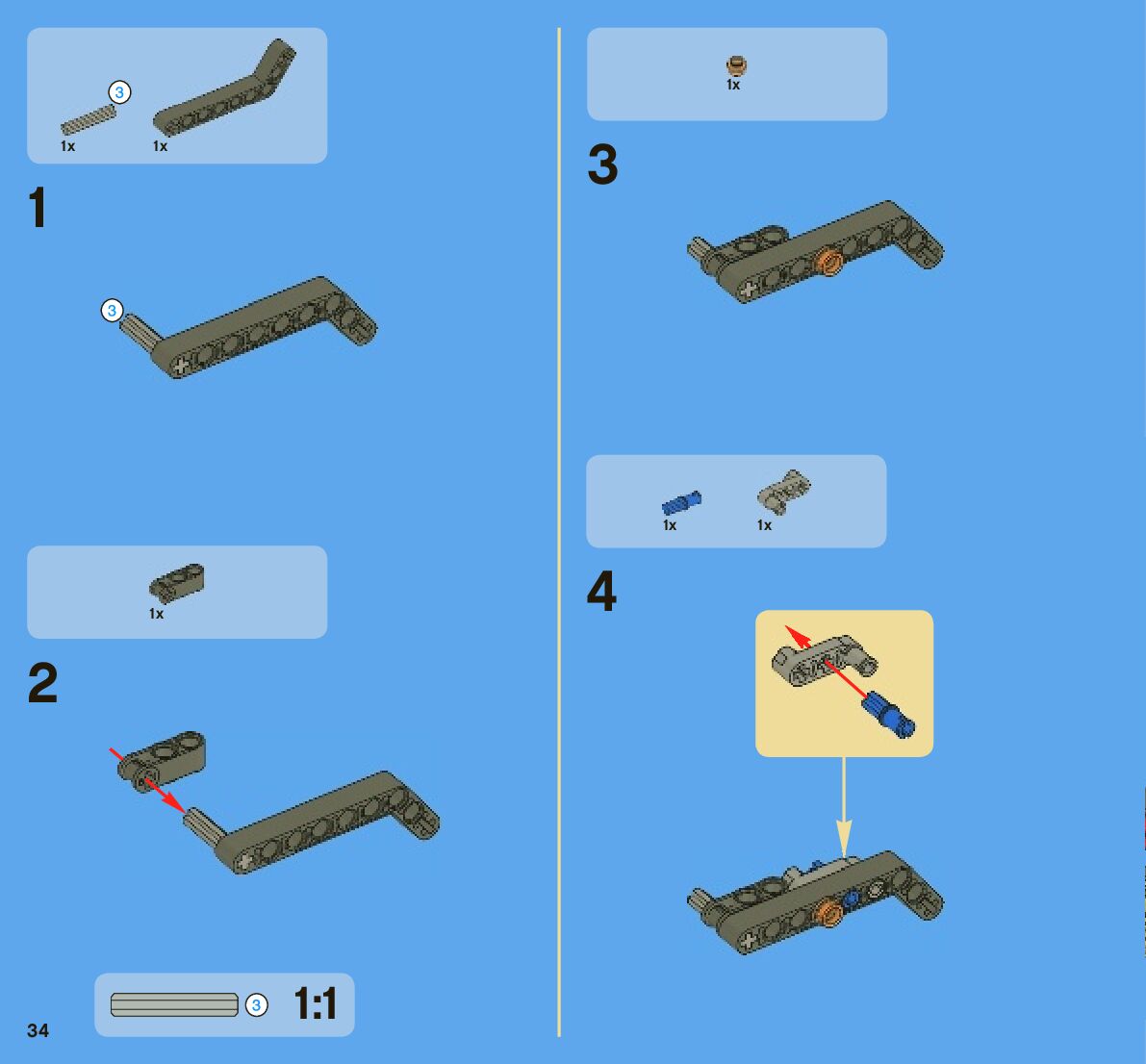 3
1x
1x

1

3

1x

2

3
1:1

34

1x

3

1x
1x

4