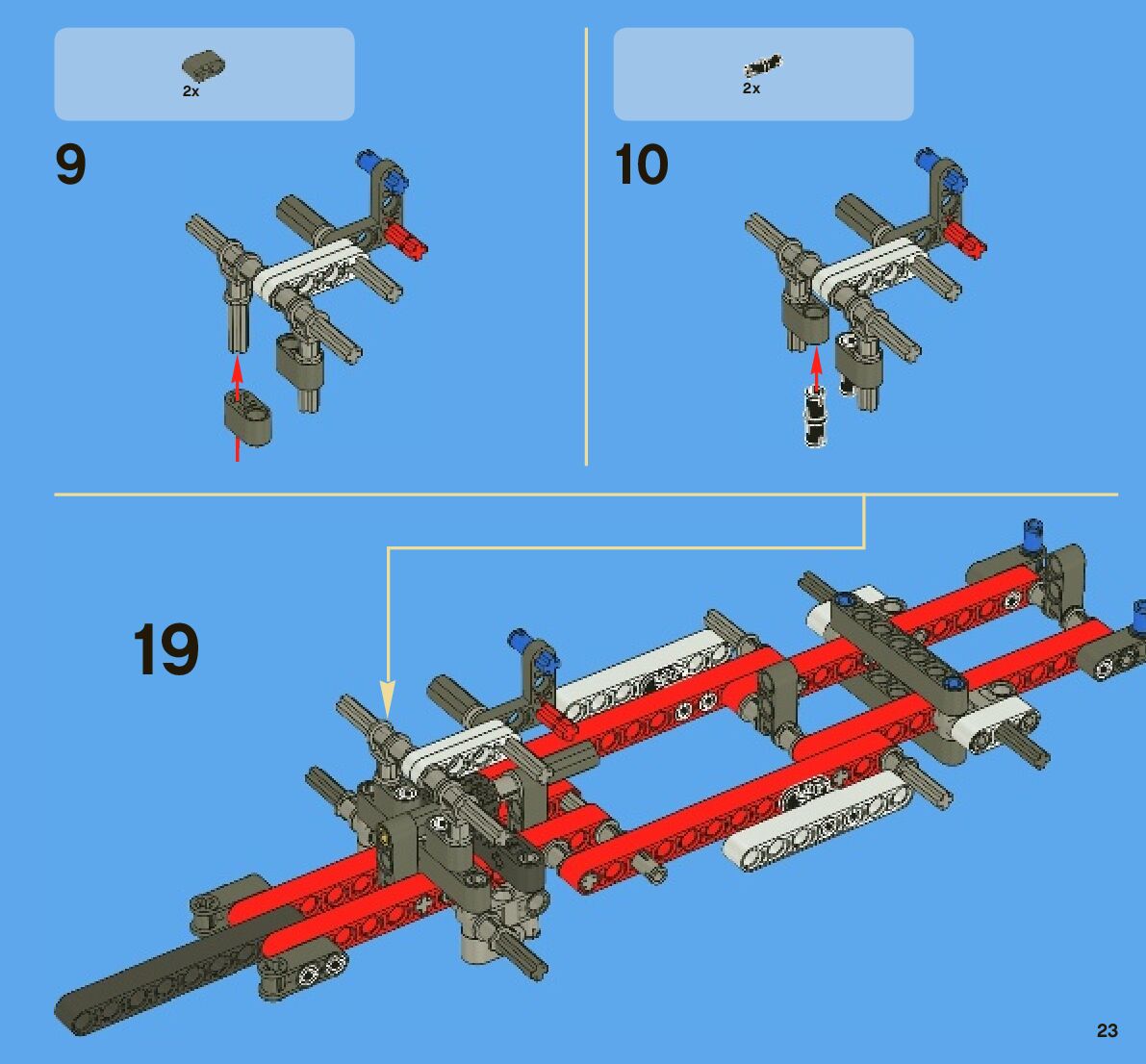 2x

9

2x

10

19

23